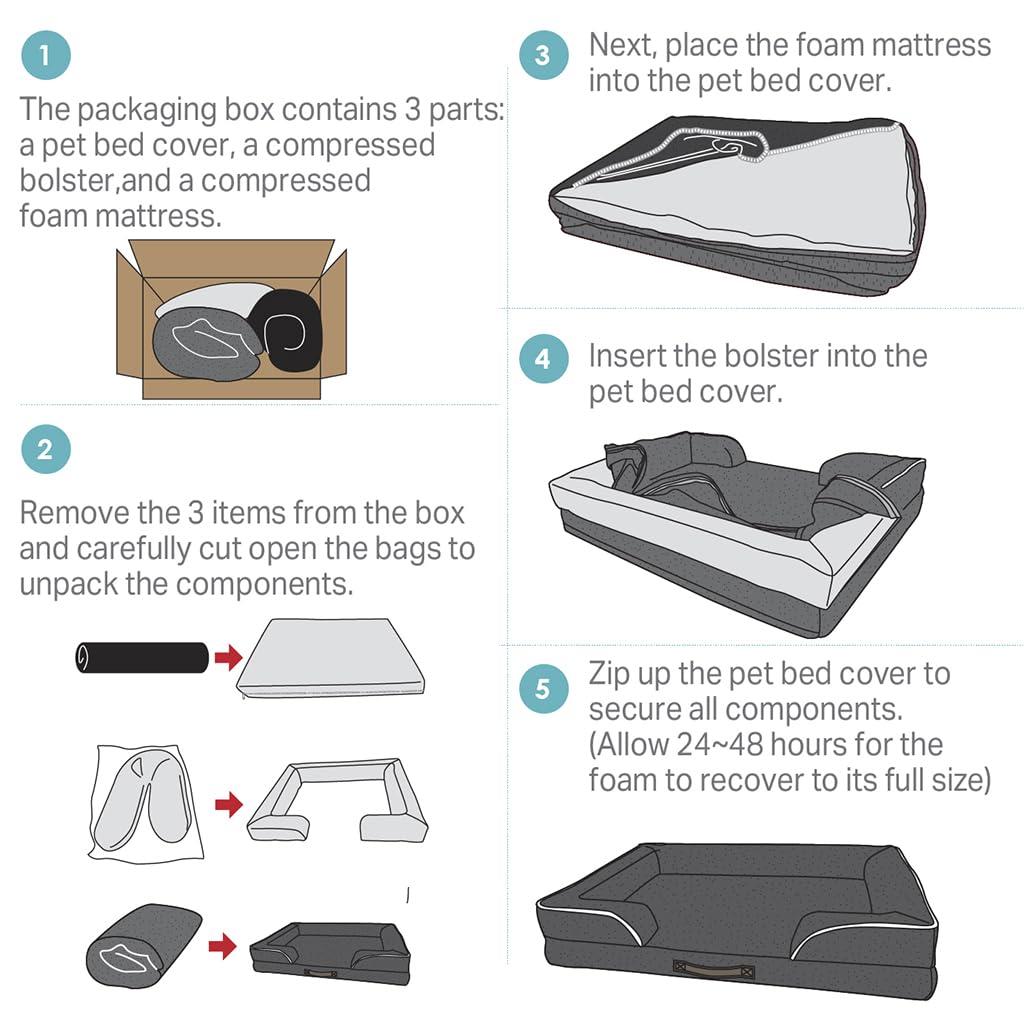 1

The packaging box contains 3 parts: a pet bed cover, a compressed bolster,and a compressed foam mattress.

2

Remove the 3 items from the box and carefully cut open the bags to unpack the components.

3

Next, place the foam mattress into the pet bed cover.

4

Insert the bolster into the pet bed cover.

5

Zip up the pet bed cover to secure all components. (Allow 24~48 hours for the foam to recover to its full size)