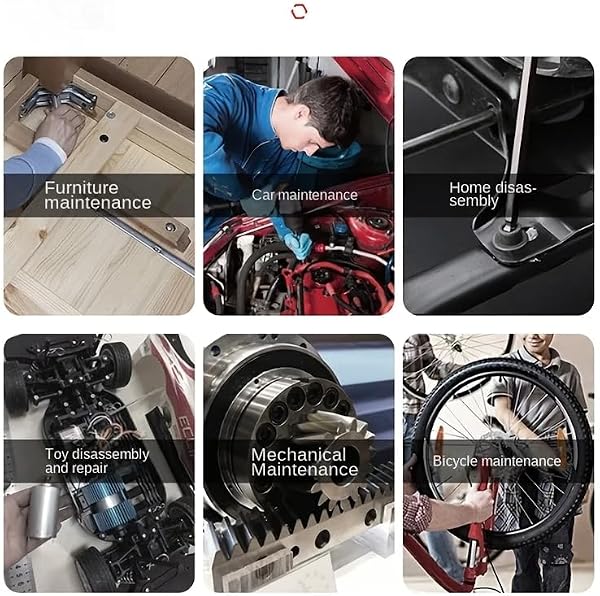 Furniture maintenance

Car maintenance

Home disassembly

Toy disassembly and repair

Mechanical Maintenance

Bicycle maintenance