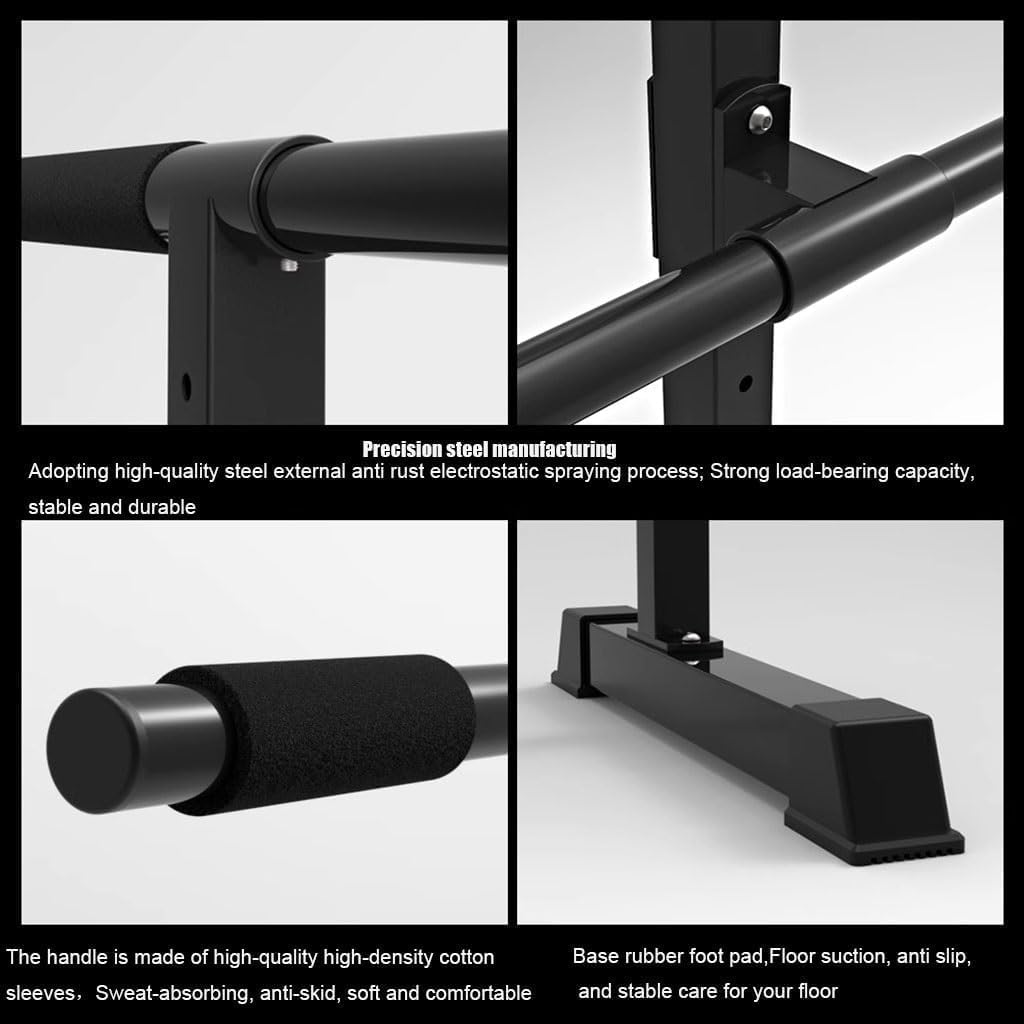 Precision steel manufacturing
Adopting high-quality steel external anti rust electrostatic spraying process; Strong load-bearing capacity, stable and durable

The handle is made of high-quality high-density cotton sleeves，Sweat-absorbing, anti-skid, soft and comfortable

Base rubber foot pad,Floor suction, anti slip, and stable care for your floor