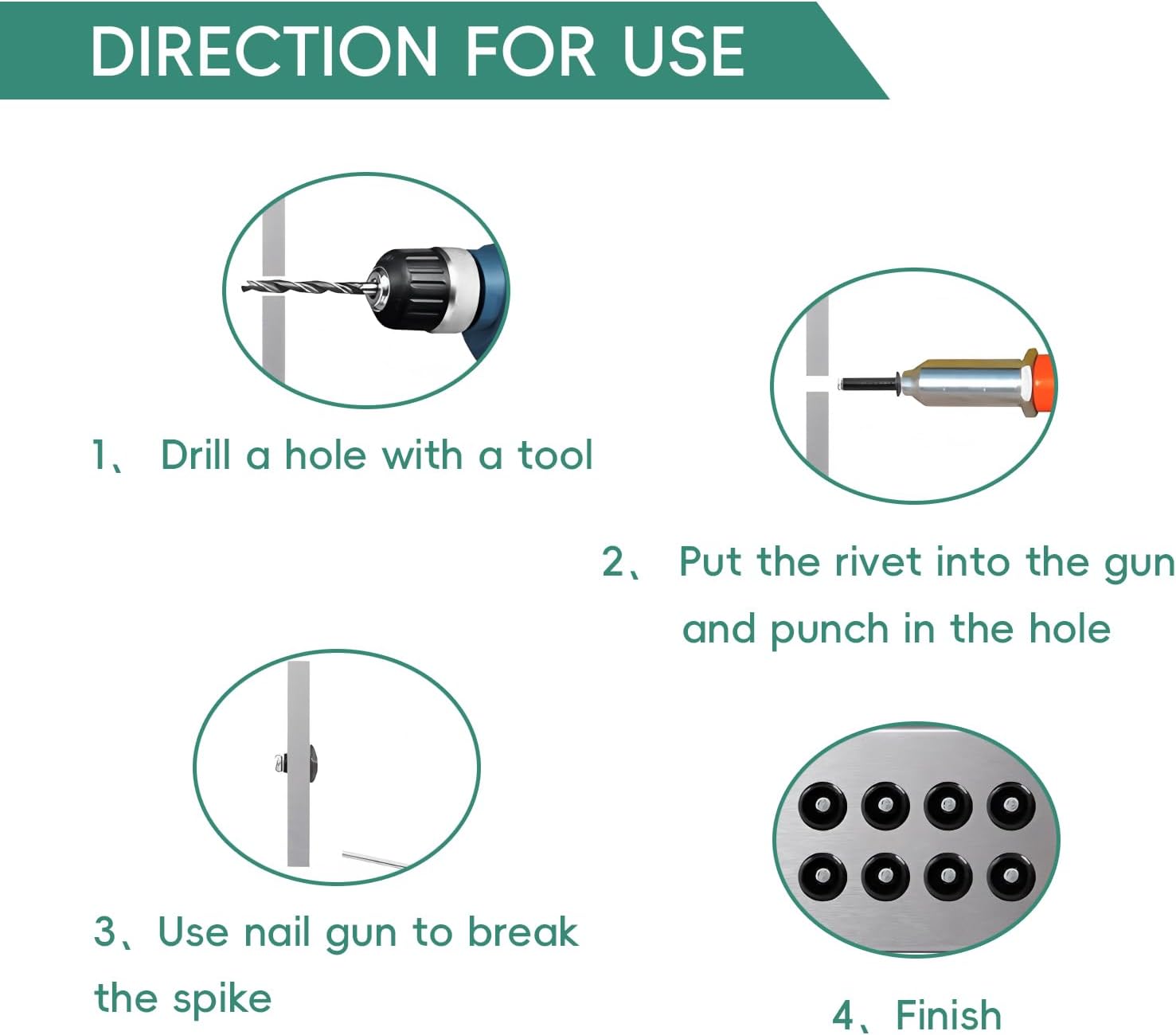 DIRECTION FOR USE

1、 Drill a hole with a tool

2、 Put the rivet into the gun and punch in the hole

3、Use nail gun to break the spike

4、Finish