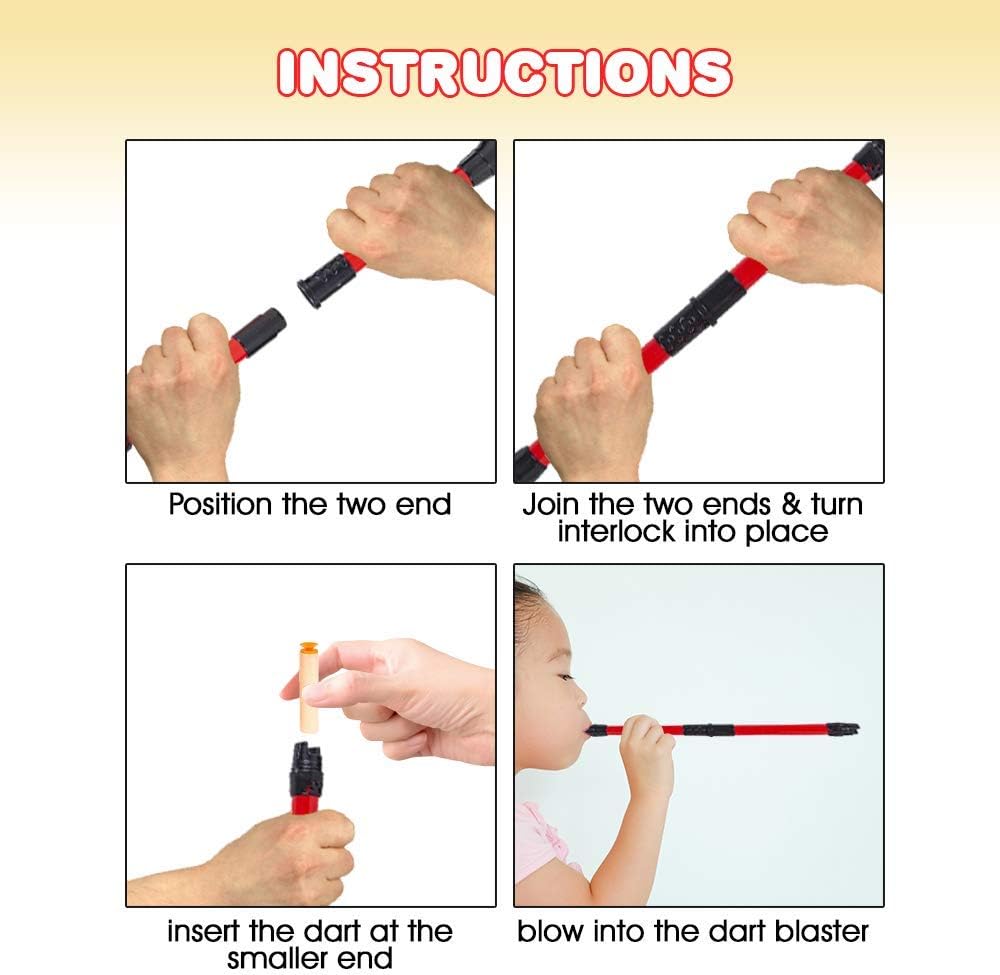 INSTRUCTIONS

Position the two end

Join the two ends & turn interlock into place

insert the dart at the smaller end

blow into the dart blaster