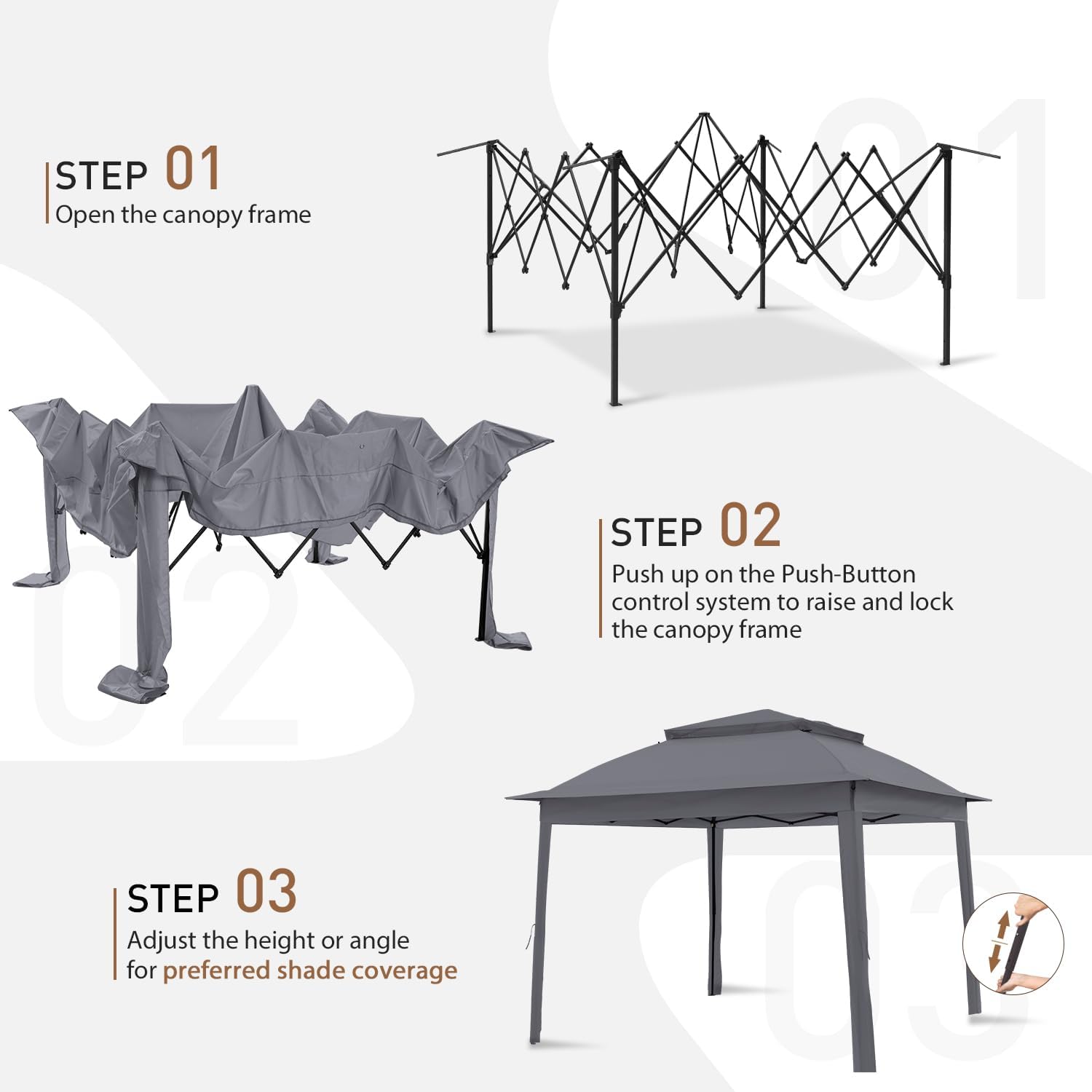 STEP 01
Open the canopy frame

01

STEP 02
Push up on the Push-Button control system to raise and lock the canopy frame

02

STEP 03
Adjust the height or angle for preferred shade coverage

03