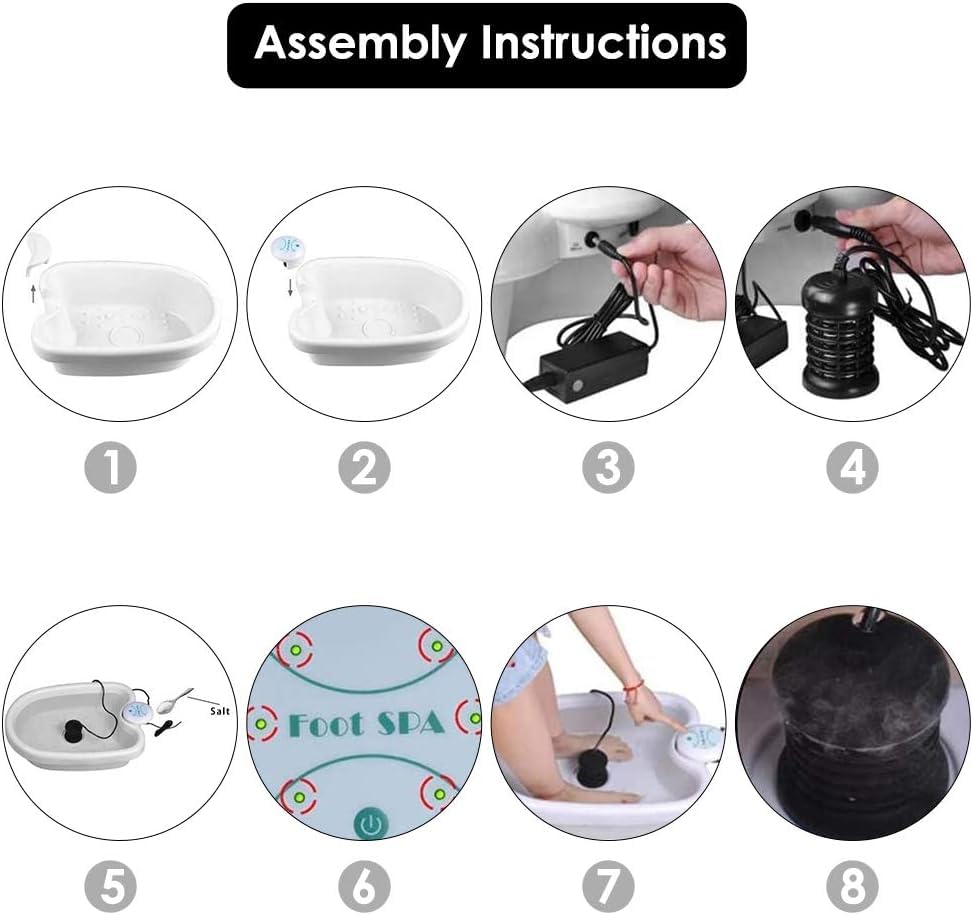 Assembly Instructions

1

2

3

4

Salt

Foot SPA

5

6

7

8