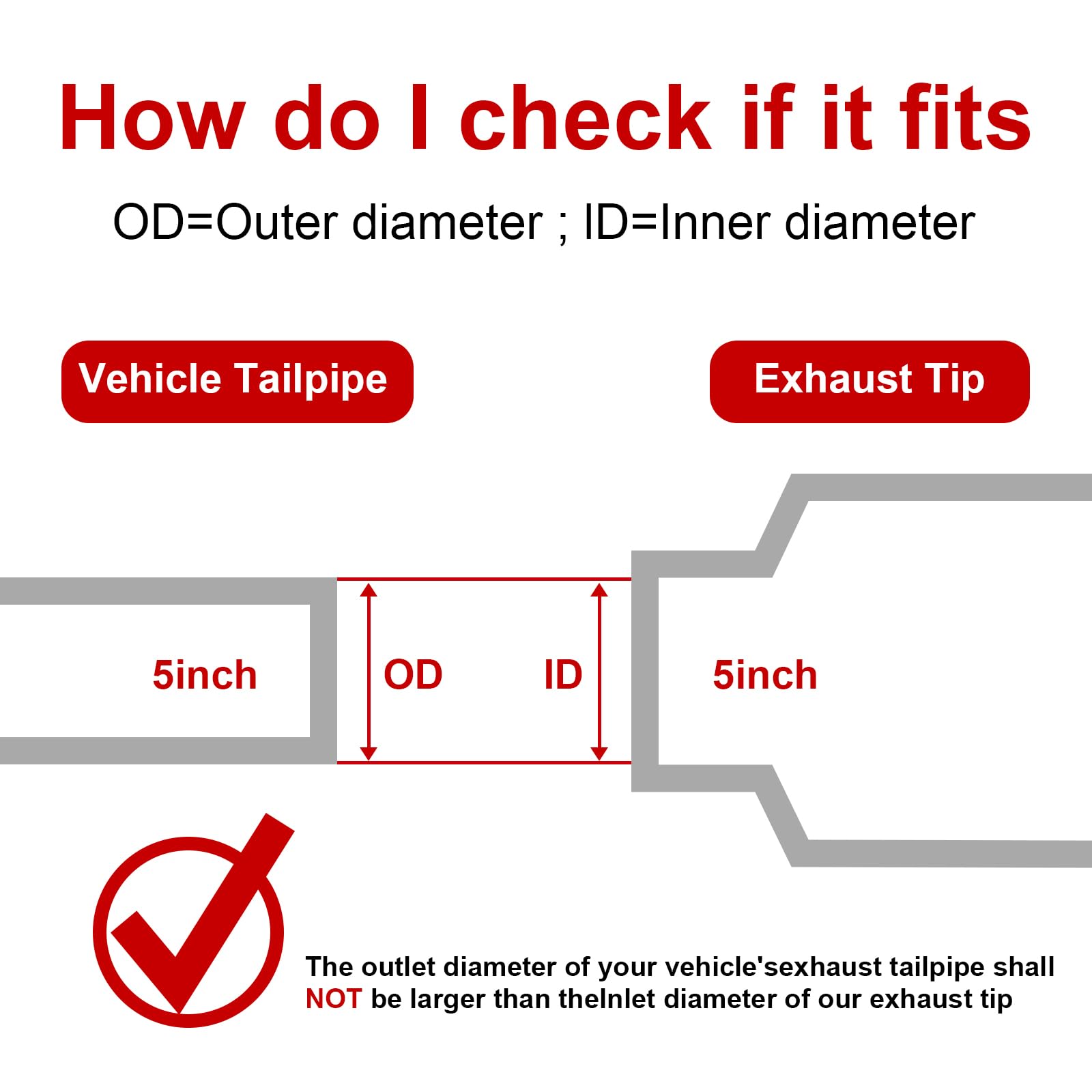 How do I check if it fits

OD=Outer diameter ; ID=Inner diameter

Vehicle Tailpipe

Exhaust Tip

5inch

OD

ID

5inch

The outlet diameter of your vehicle'sexhaust tailpipe shall NOT be larger than theInlet diameter of our exhaust tip