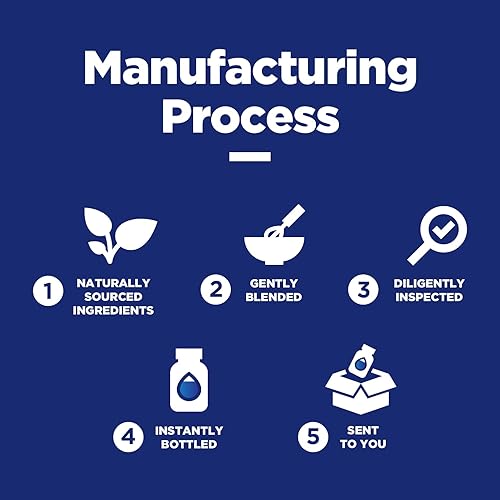 Manufacturing Process

1 NATURALLY SOURCED INGREDIENTS

2 GENTLY BLENDED

3 DILIGENTLY INSPECTED

4 INSTANTLY BOTTLED

5 SENT TO YOU