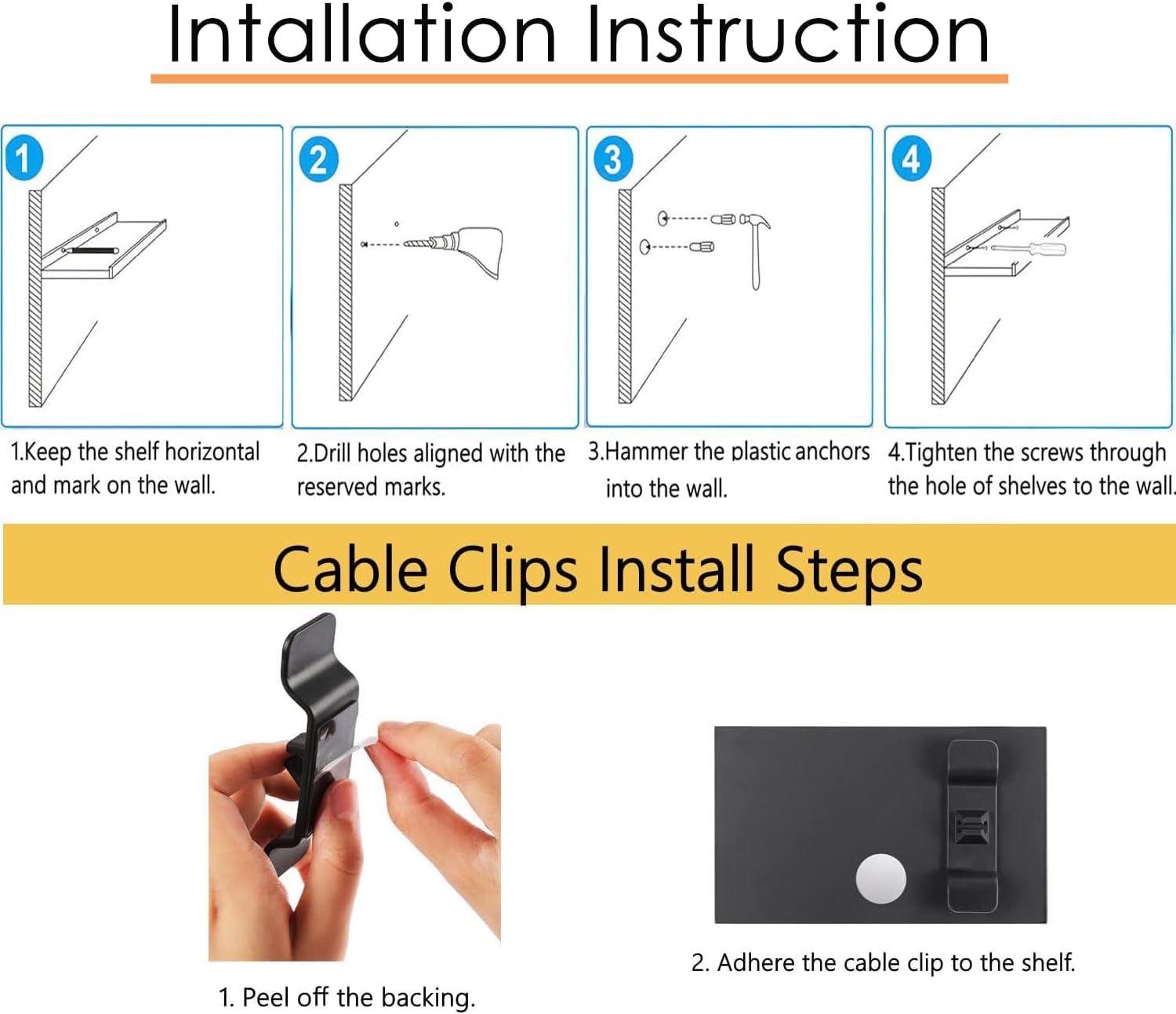 Intallation Instruction

1

2

3

4

1.Keep the shelf horizontal and mark on the wall.

2.Drill holes aligned with the reserved marks.

3.Hammer the plastic anchors into the wall.

4.Tighten the screws through the hole of shelves to the wall.

Cable Clips Install Steps

1. Peel off the backing.

2. Adhere the cable clip to the shelf.