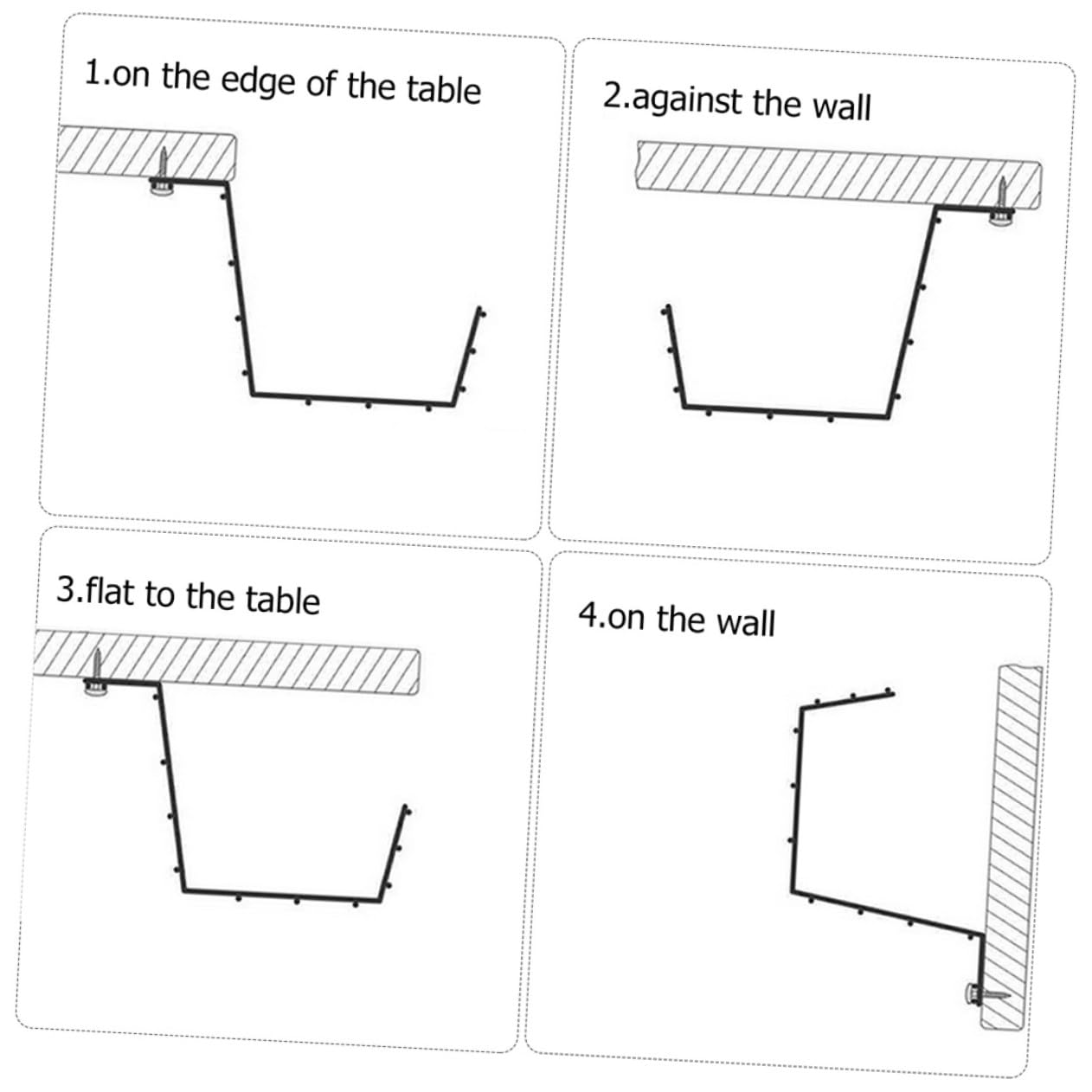 1.on the edge of the table

2.against the wall

3.flat to the table

4.on the wall