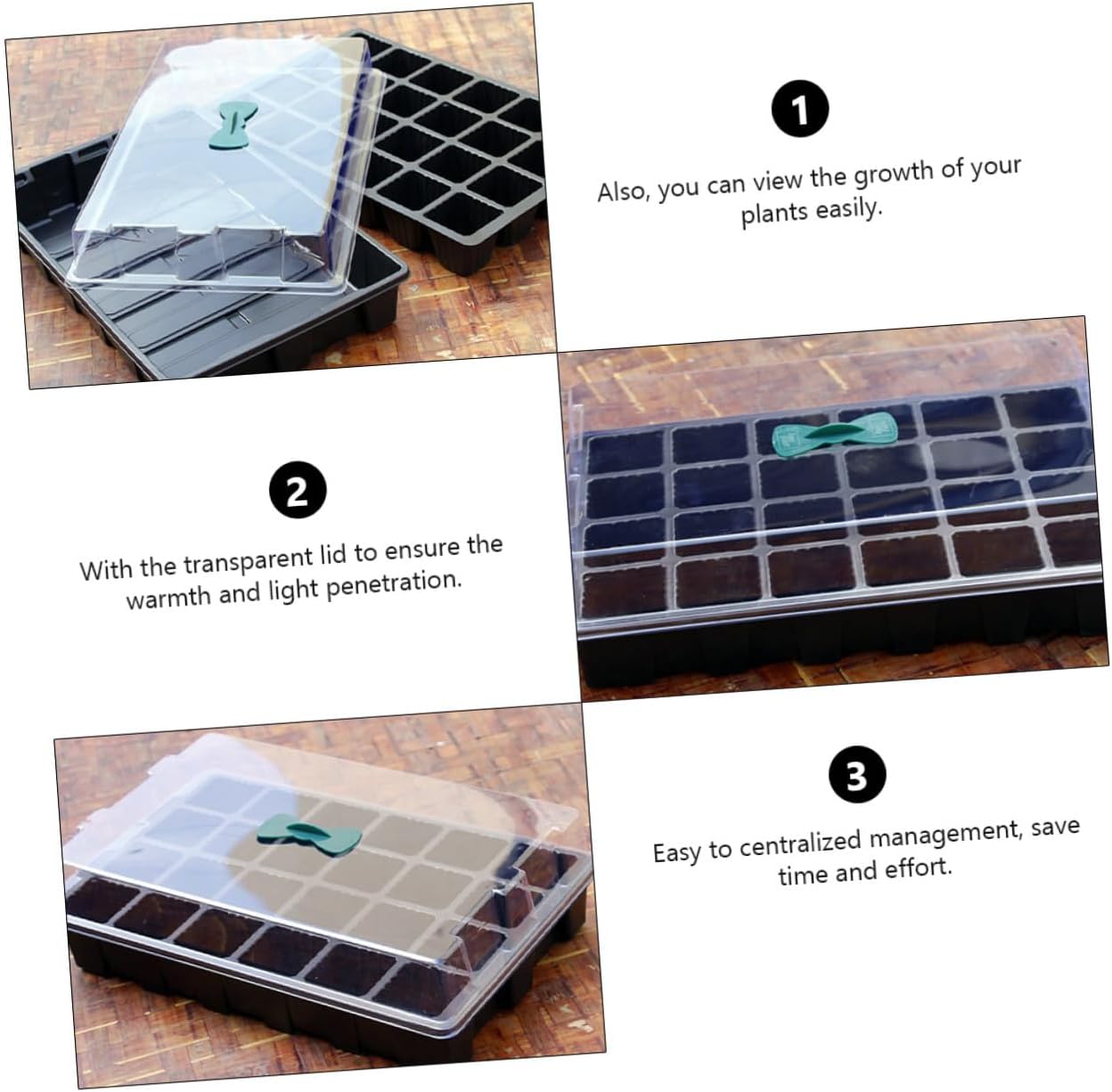 1

Also, you can view the growth of your plants easily.

2

With the transparent lid to ensure the warmth and light penetration.

3

Easy to centralized management, save time and effort.