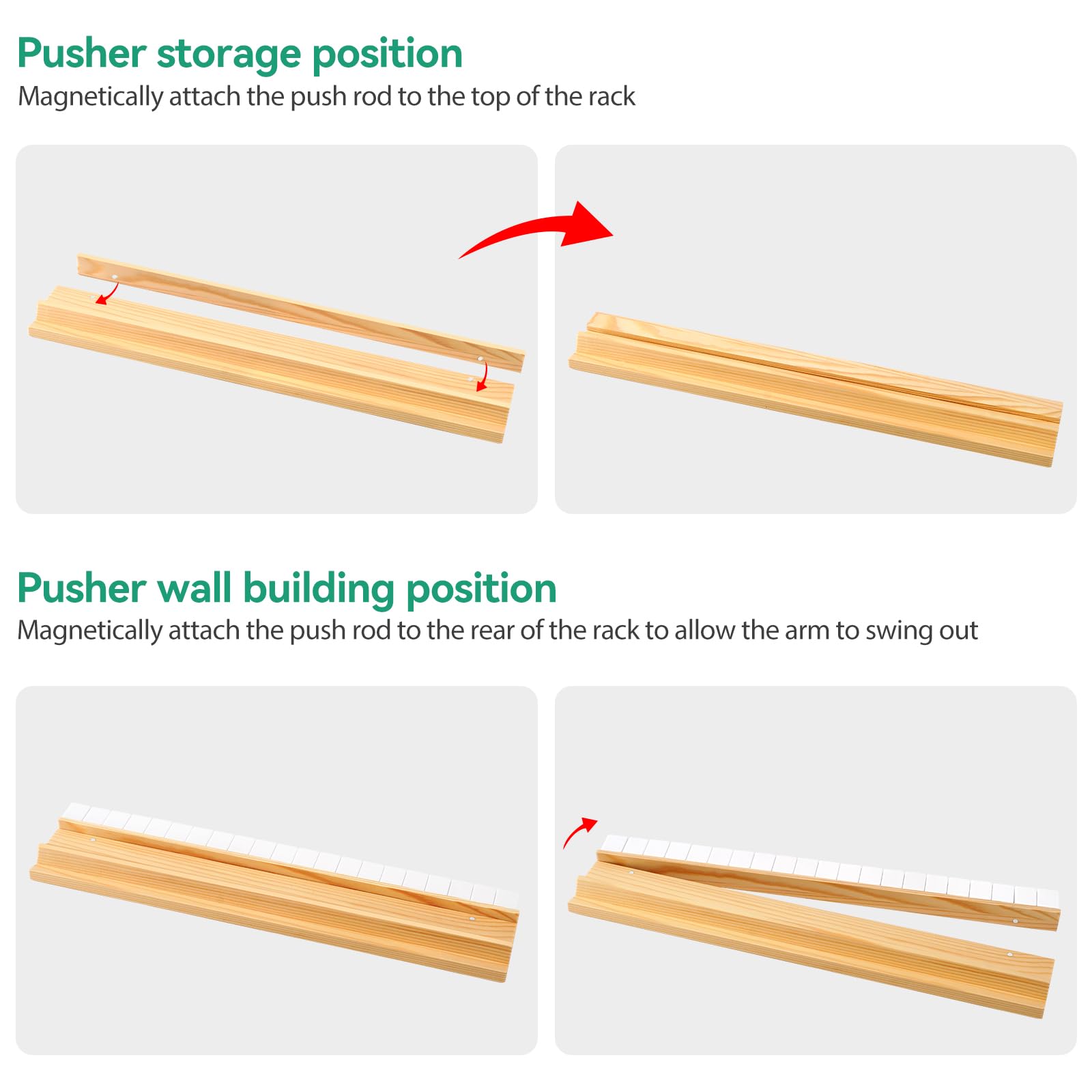 Pusher storage position
Magnetically attach the push rod to the top of the rack

Pusher wall building position
Magnetically attach the push rod to the rear of the rack to allow the arm to swing out