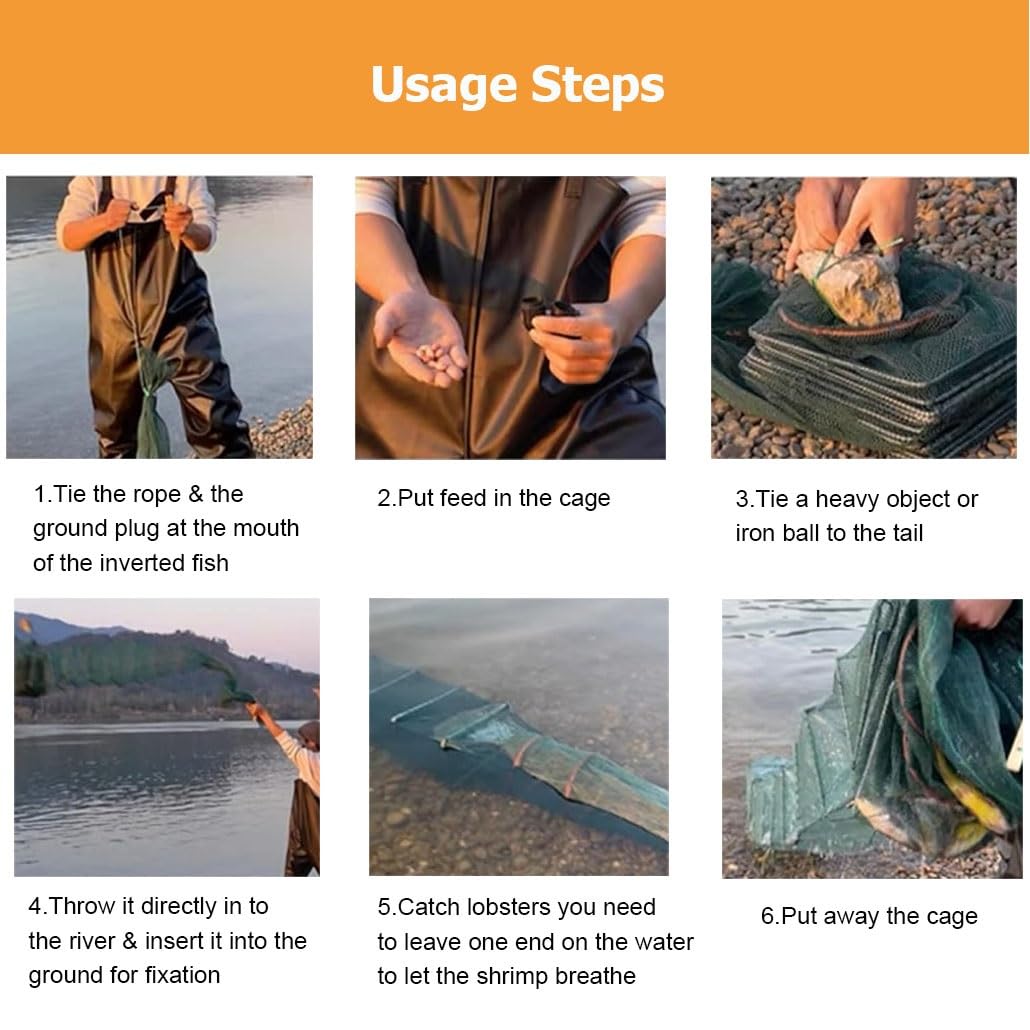 Usage Steps

1.Tie the rope & the ground plug at the mouth of the inverted fish

2.Put feed in the cage

3.Tie a heavy object or iron ball to the tail

4.Throw it directly in to the river & insert it into the ground for fixation

5.Catch lobsters you need to leave one end on the water to let the shrimp breathe

6.Put away the cage