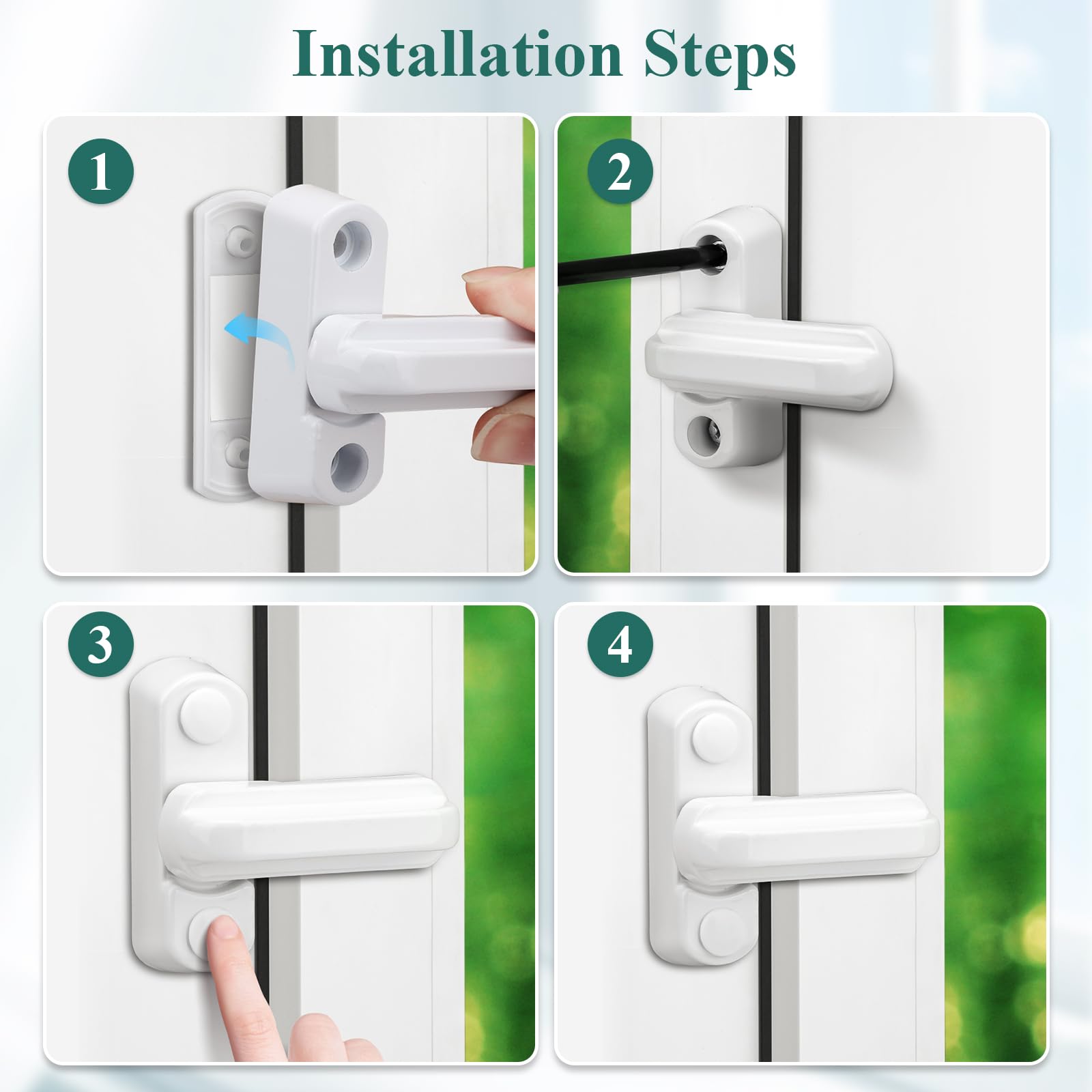 Installation Steps

1

2

3

4