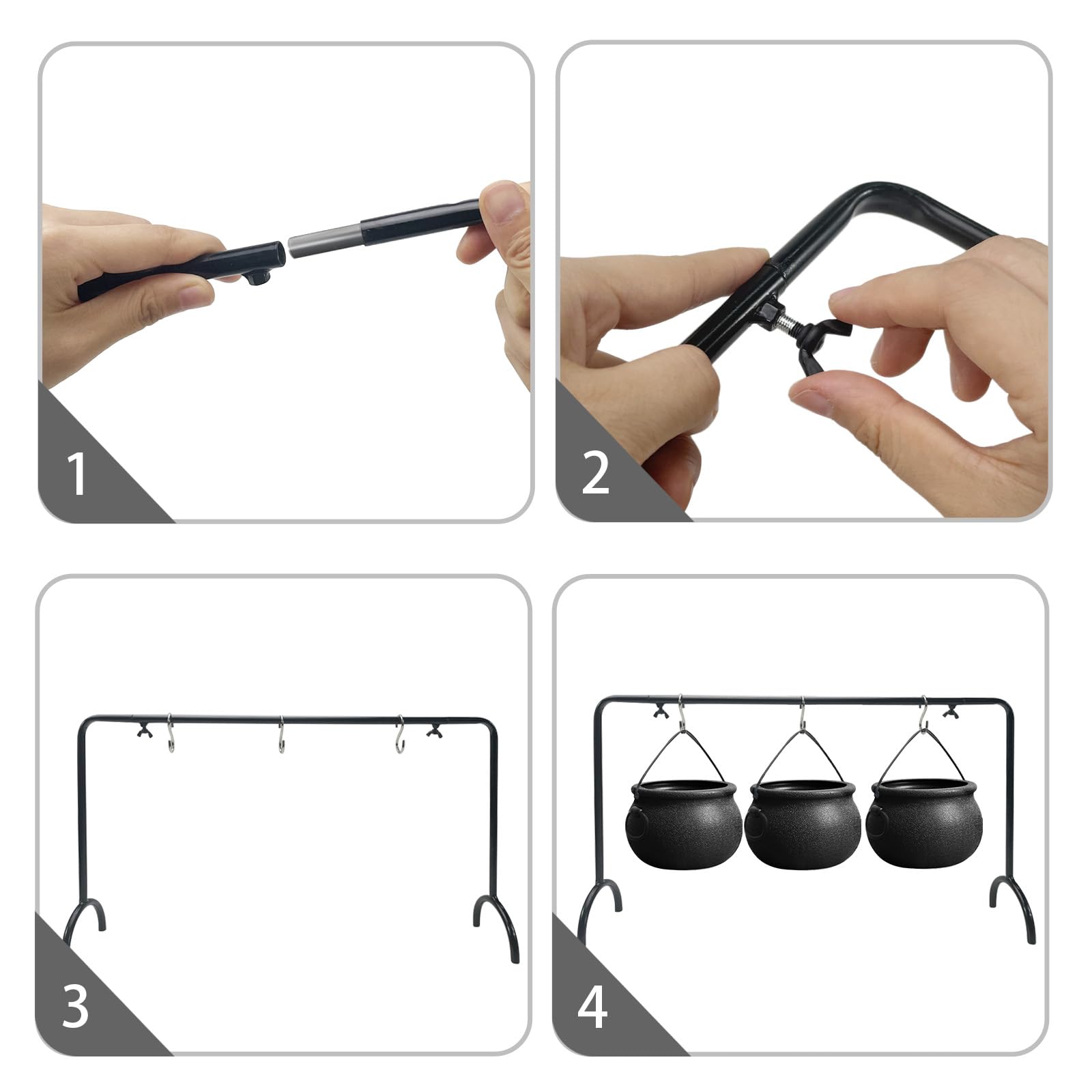 1

2

3

4