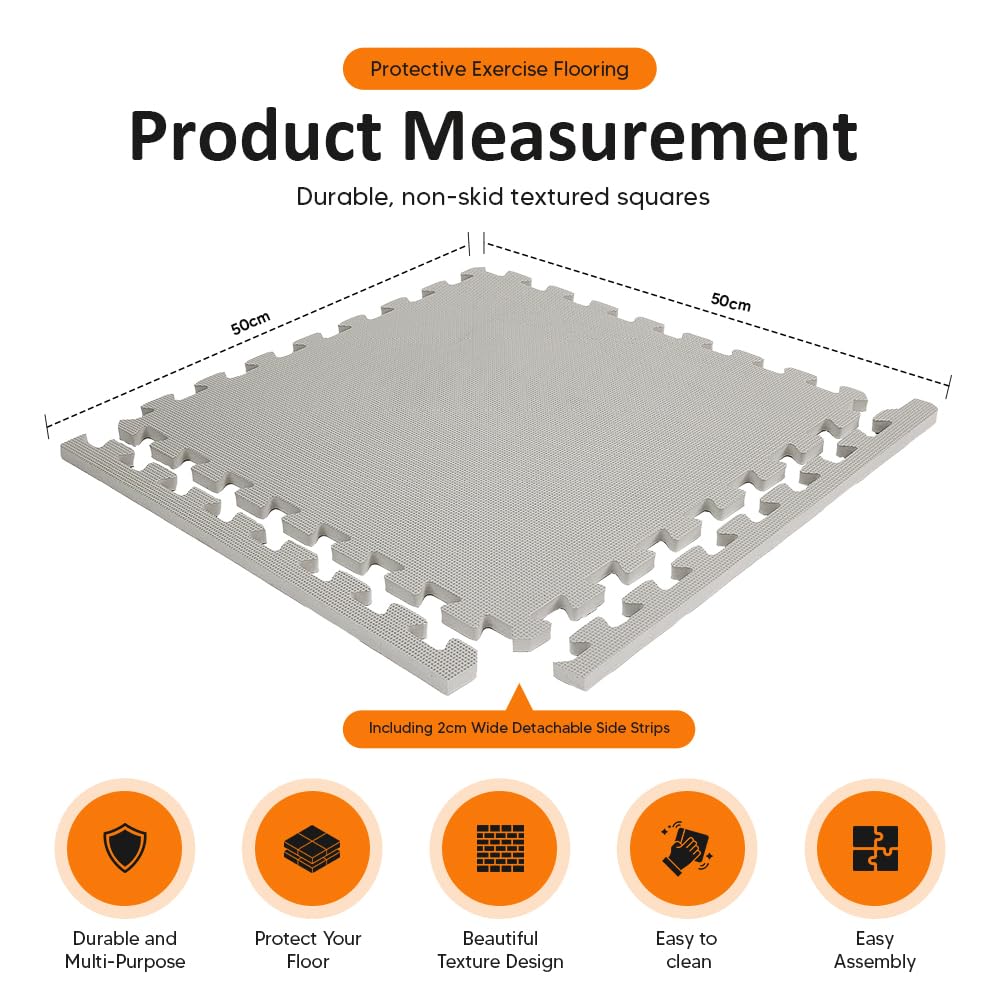 Protective Exercise Flooring

Product Measurement

Durable, non-skid textured squares

50cm

50cm

Including 2cm Wide Detachable Side Strips

Durable and Multi-Purpose

Protect Your Floor

Beautiful Texture Design

Easy to clean

Easy Assembly