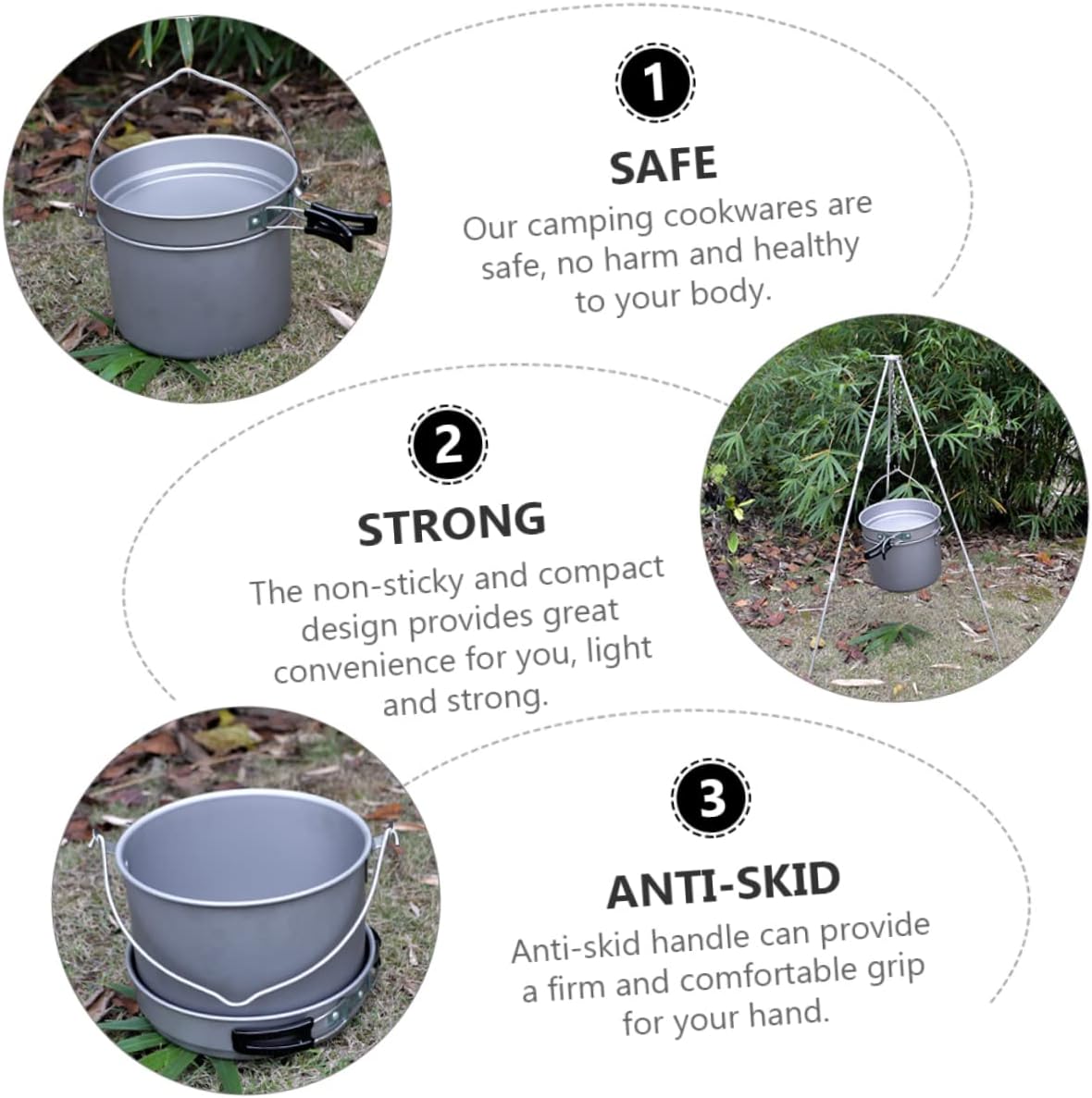 1

SAFE

Our camping cookwares are safe, no harm and healthy to your body.

2

STRONG

The non-sticky and compact design provides great convenience for you, light and strong.

3

ANTI-SKID

Anti-skid handle can provide a firm and comfortable grip for your hand.