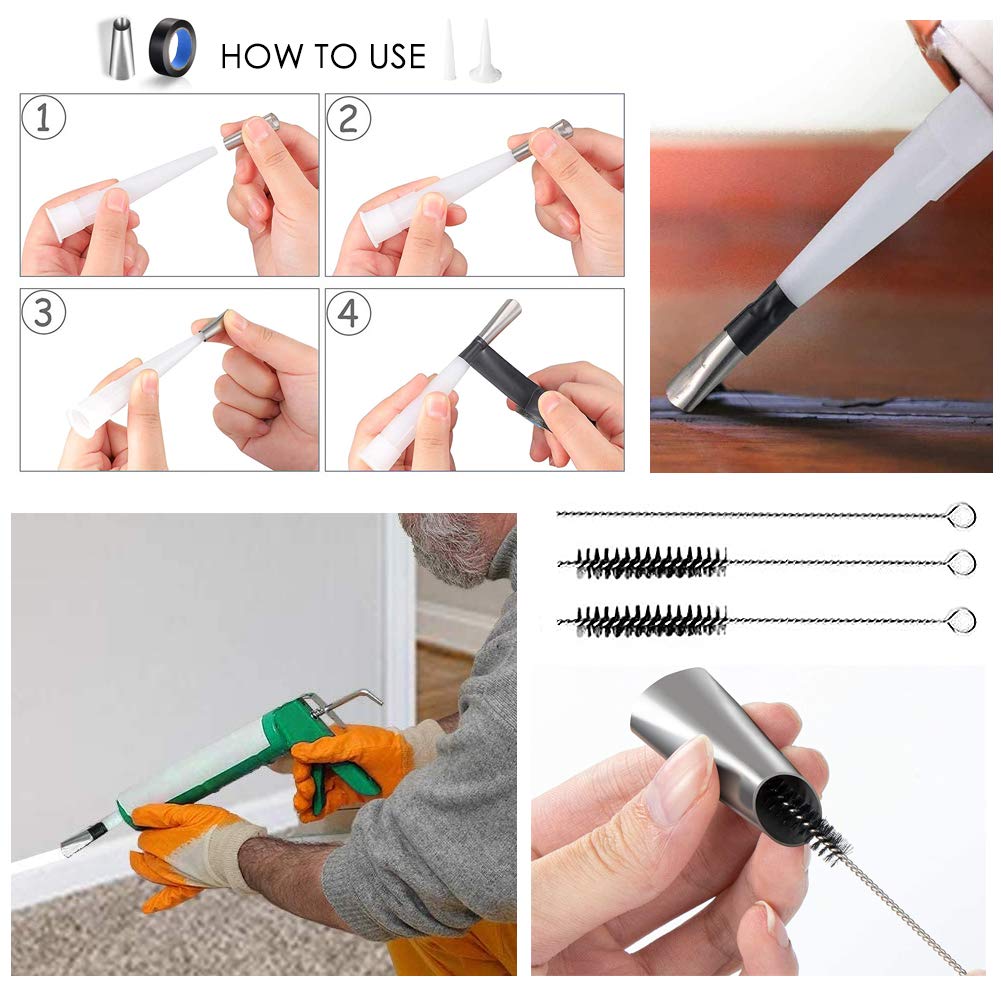 HOW TO USE

1

2

3

4