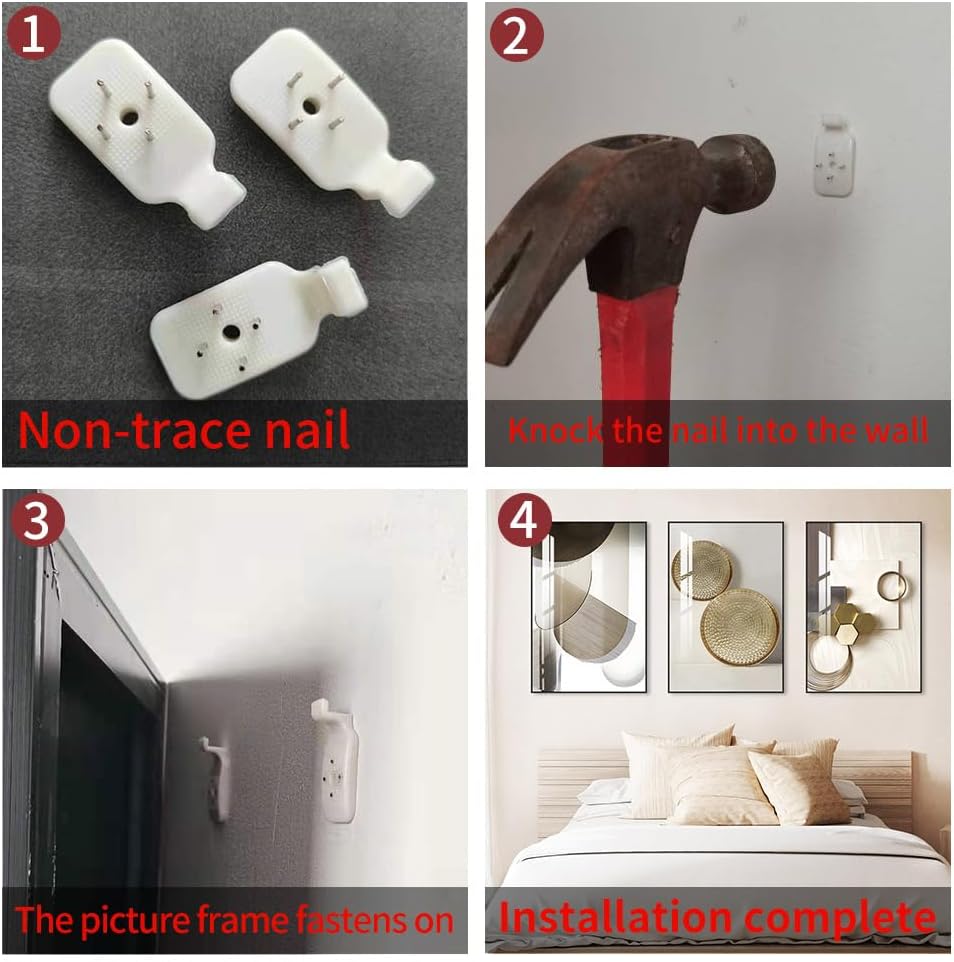 1
Non-trace nail

2
Knock the nail into the wall

3
The picture frame fastens on

4
Installation complete