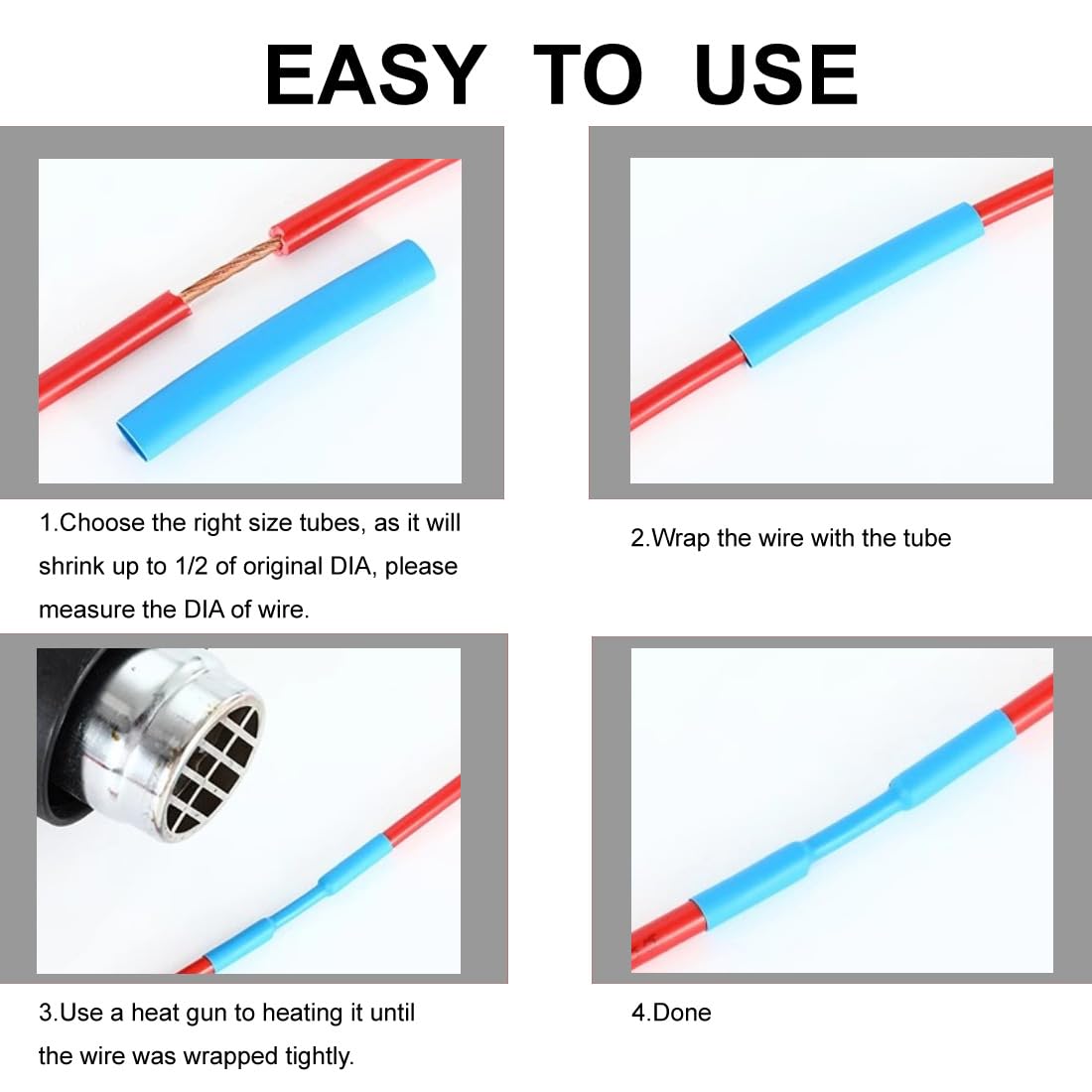 EASY TO USE

1.Choose the right size tubes, as it will shrink up to 1/2 of original DIA, please measure the DIA of wire.

2.Wrap the wire with the tube

3.Use a heat gun to heating it until the wire was wrapped tightly.

4.Done