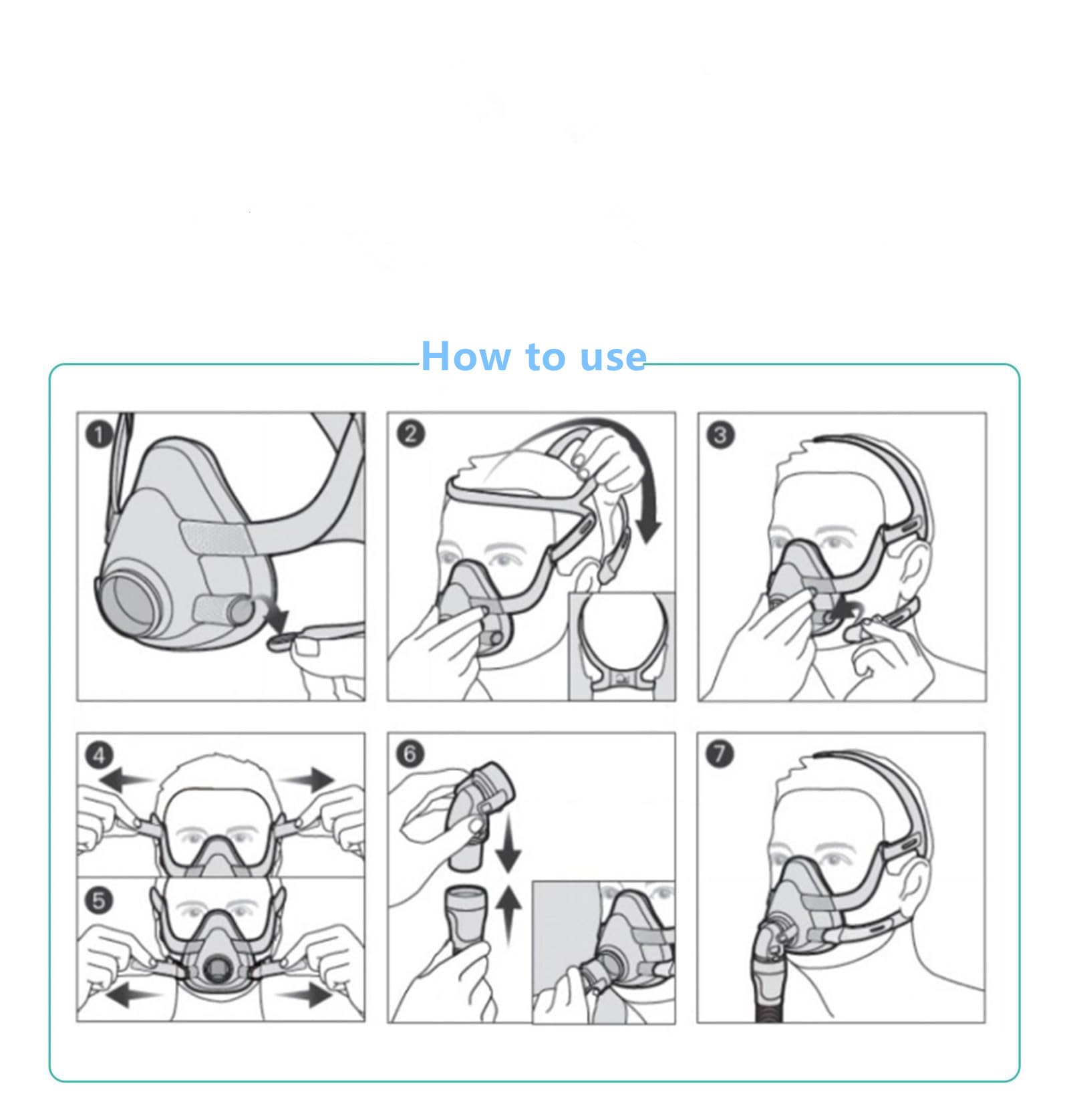 How to use

1

2

3

4

5

6

7