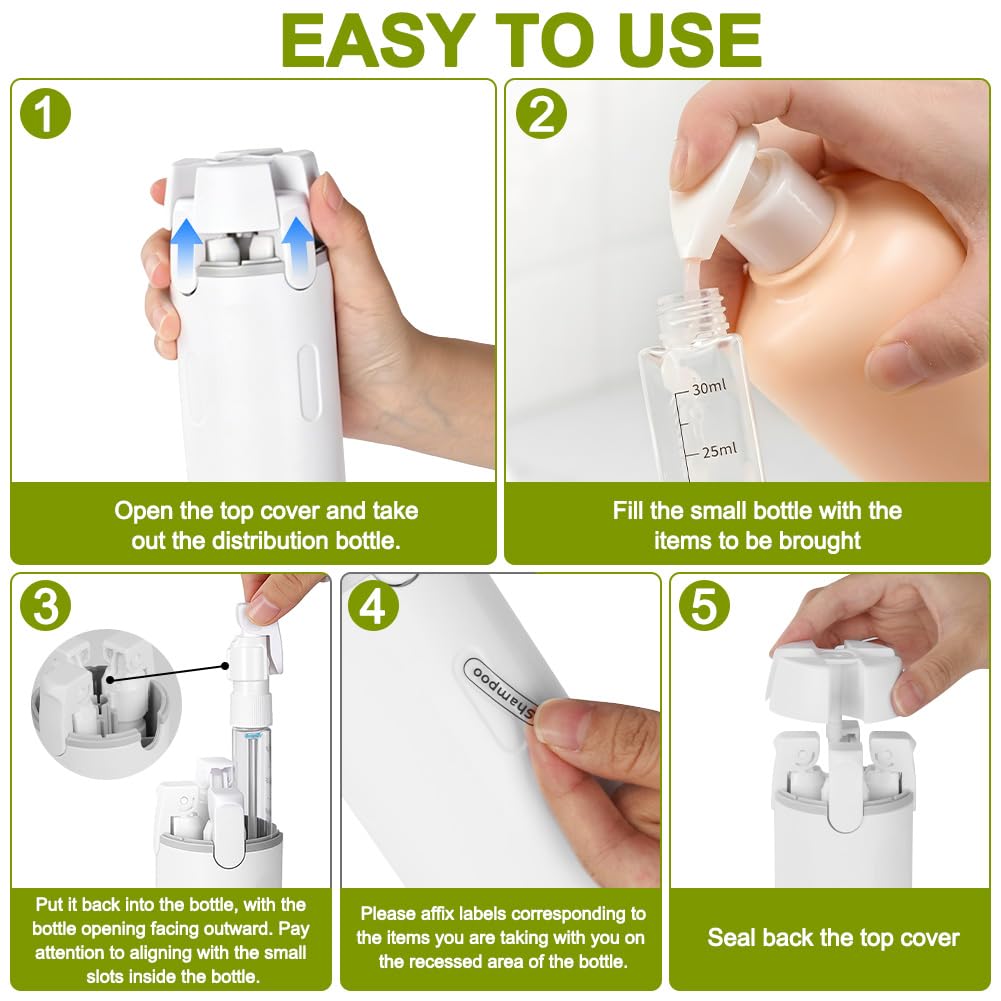 EASY TO USE

1

Open the top cover and take out the distribution bottle.

2

30ml
25ml

Fill the small bottle with the items to be brought

3

Put it back into the bottle, with the bottle opening facing outward. Pay attention to aligning with the small slots inside the bottle.

4

Shampoo

Please affix labels corresponding to the items you are taking with you on the recessed area of the bottle.

5

Seal back the top cover