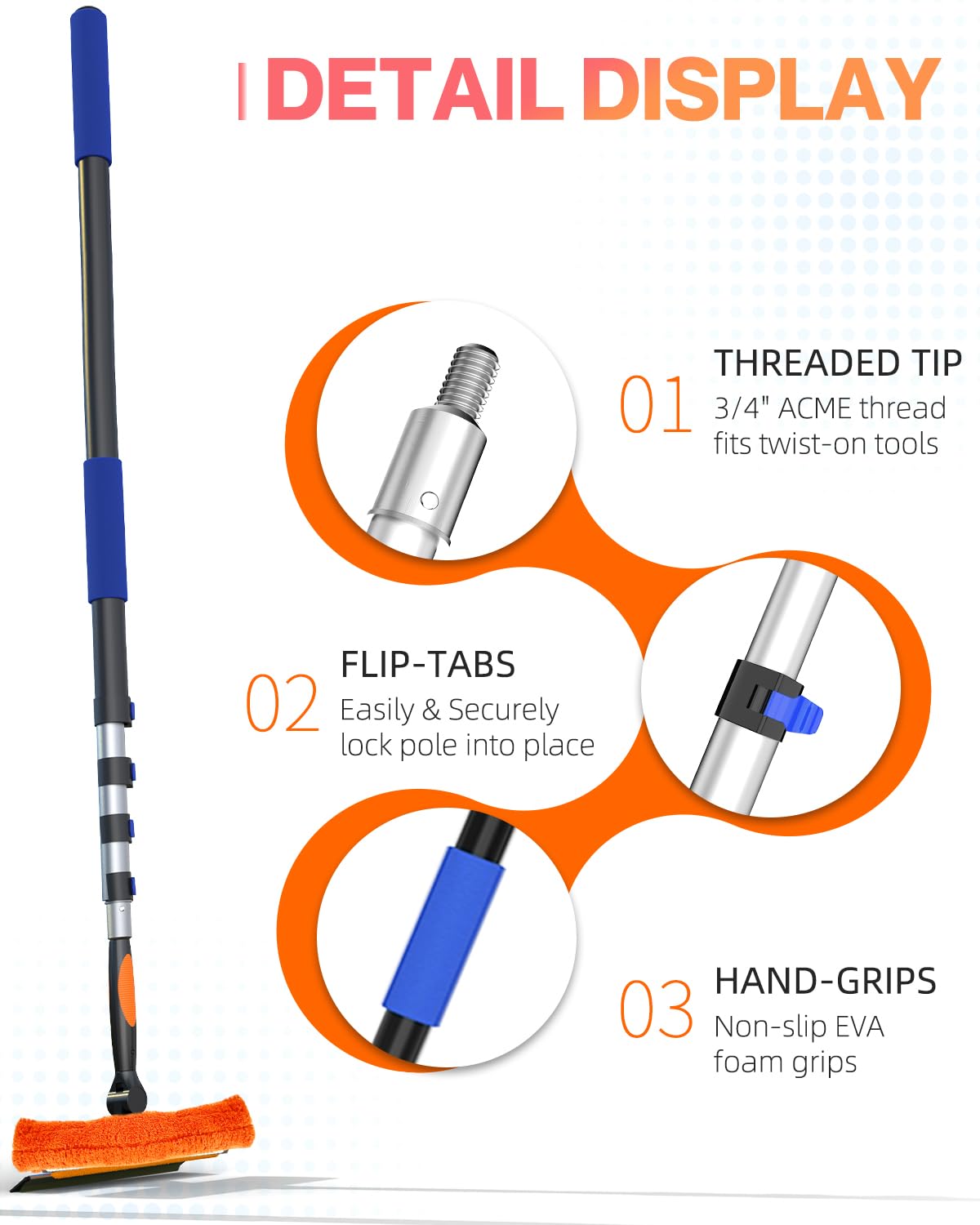 DETAIL DISPLAY

01 THREADED TIP
3/4" ACME thread fits twist-on tools

02 FLIP-TABS
Easily & Securely lock pole into place

03 HAND-GRIPS
Non-slip EVA foam grips