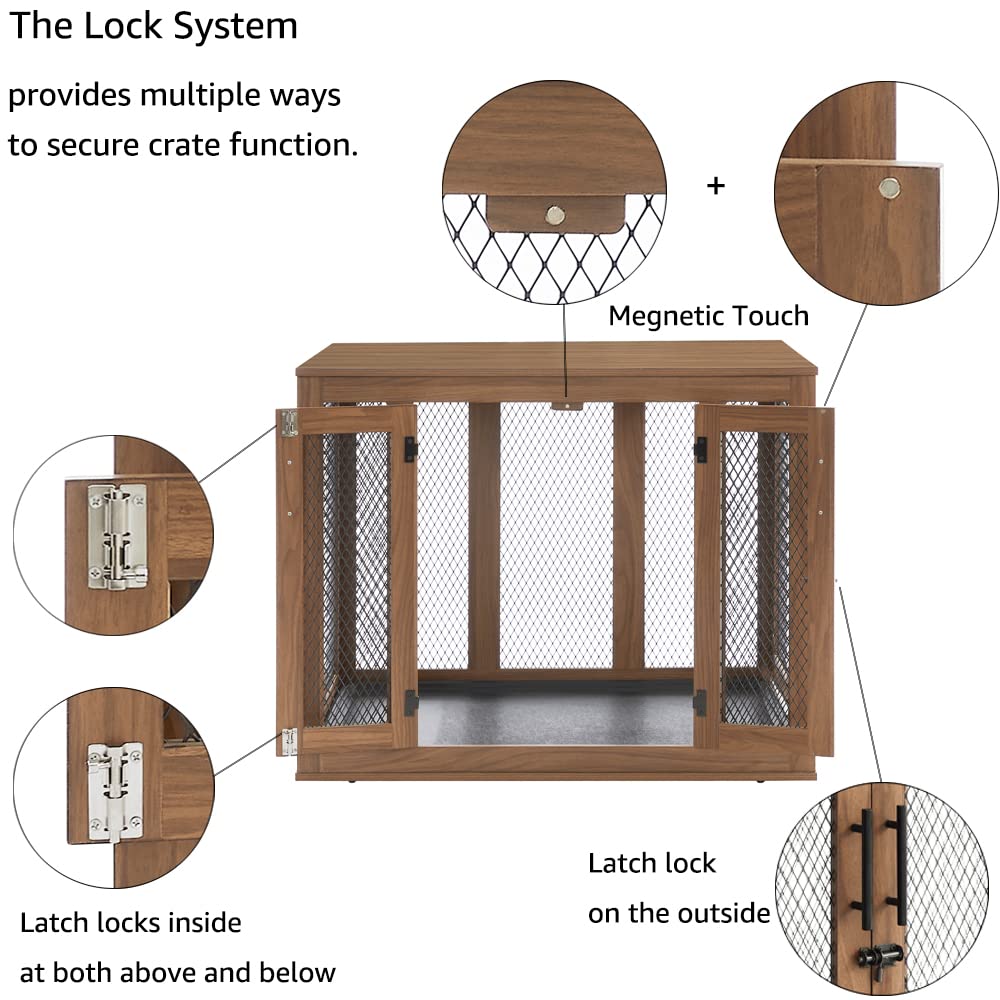 The Lock System

provides multiple ways to secure crate function.

+

Megnetic Touch

Latch lock on the outside

Latch locks inside at both above and below