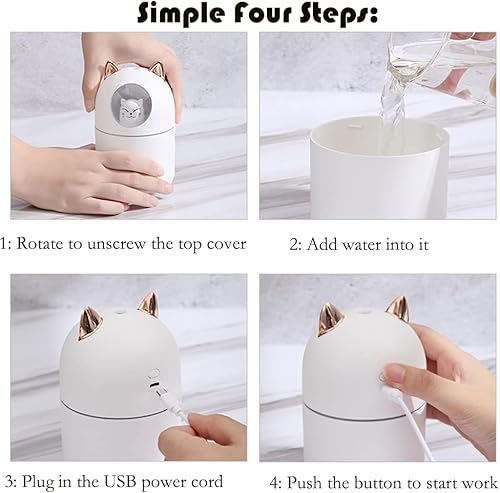 Simple Four Steps:

1: Rotate to unscrew the top cover

2: Add water into it

3: Plug in the USB power cord

4: Push the button to start work