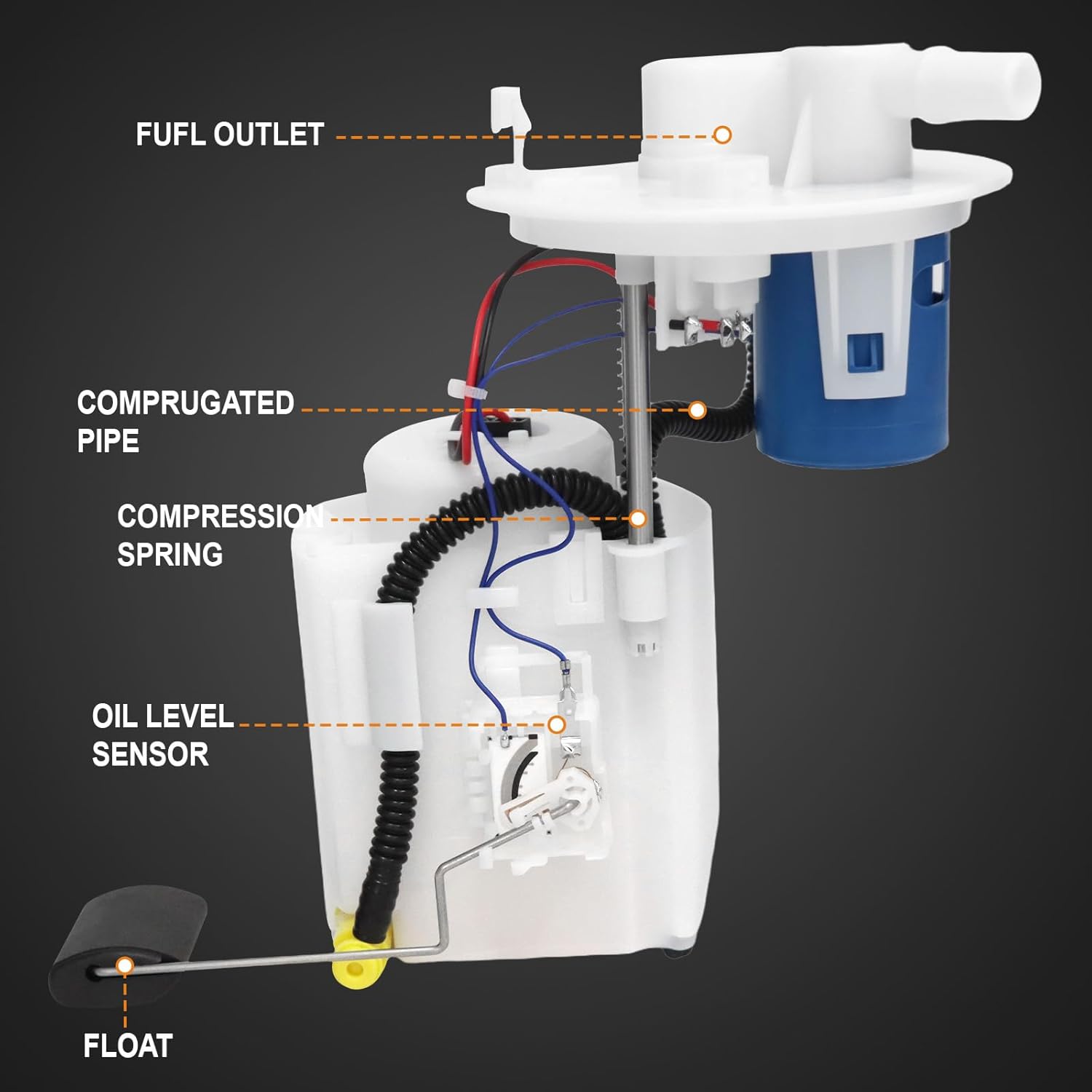 FUFL OUTLET

COMPRUGATED PIPE

COMPRESSION SPRING

OIL LEVEL SENSOR

FLOAT