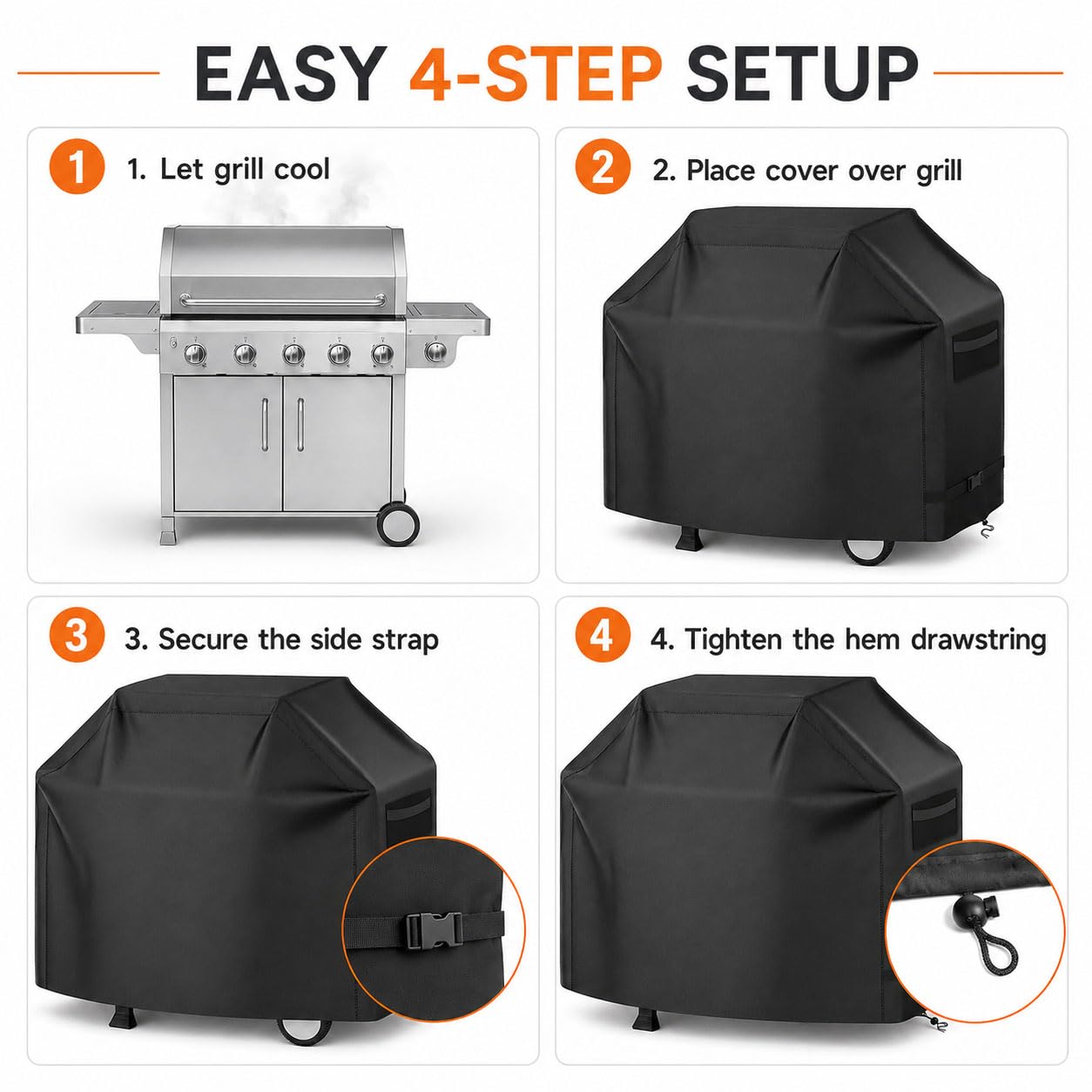 EASY 4-STEP SETUP

1
1. Let grill cool

2
2. Place cover over grill

3
3. Secure the side strap

4
4. Tighten the hem drawstring