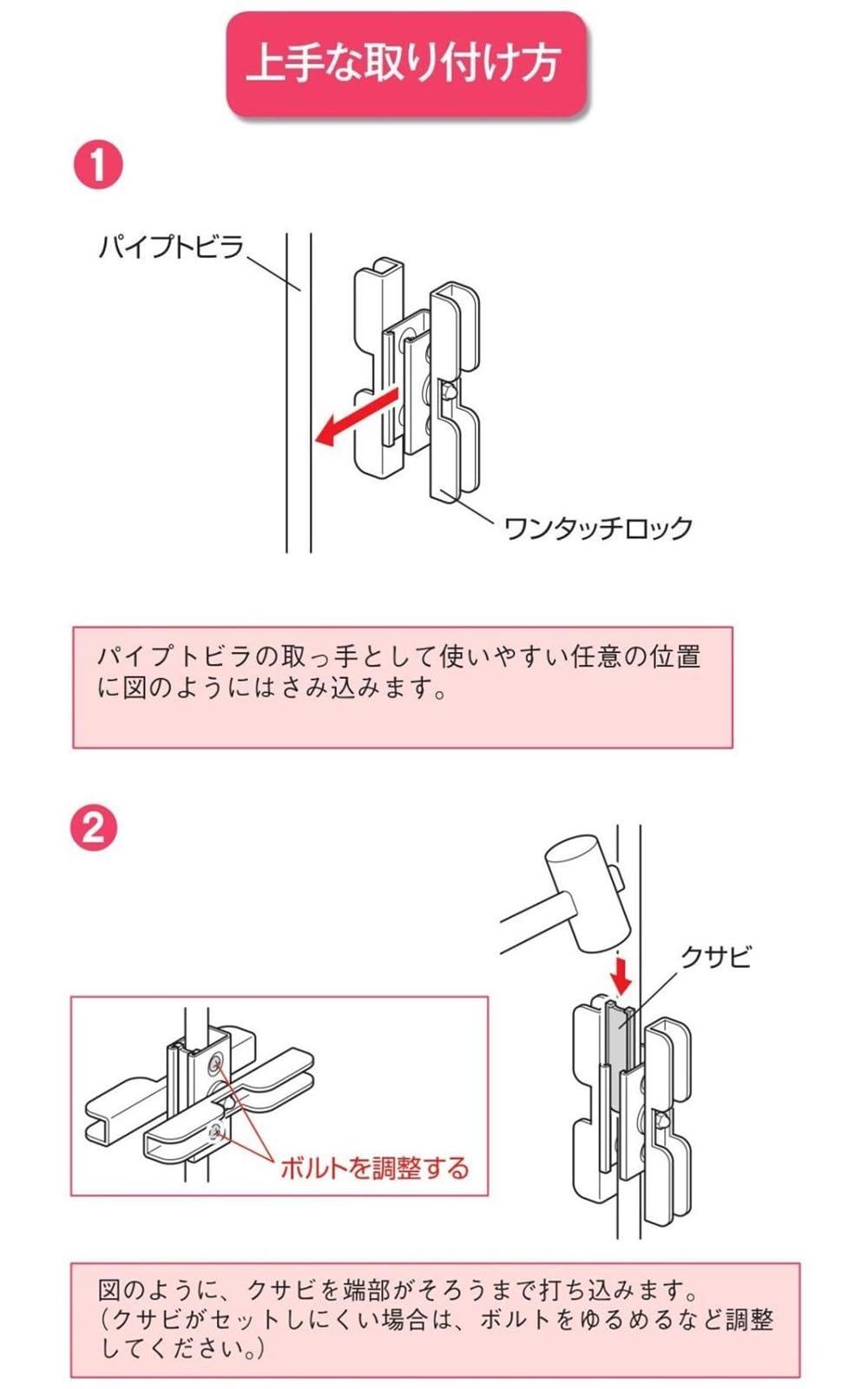 上手な取り付け方

1

パイプトビラ

ワンタッチロック

パイプトビラの取っ手として使いやすい任意の位置に図のようにはさみ込みます。

2

クサビ

ボルトを調整する

図のように、クサビを端部がそろうまで打ち込みます。(クサビがセットしにくい場合は、ボルトをゆるめるなど調整してください。)