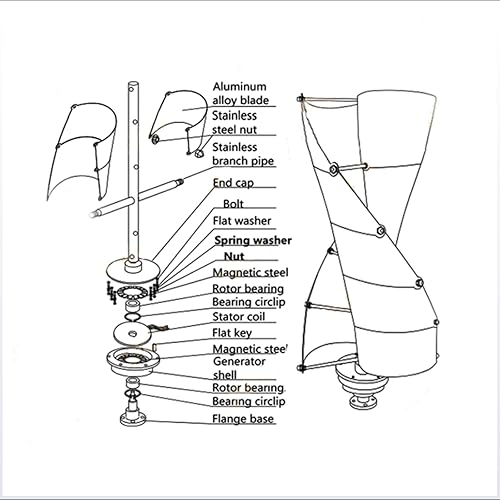 Aluminum alloy blade
Stainless steel nut
Stainless branch pipe
End cap
Bolt
Flat washer
Spring washer
Nut
Magnetic steel
Rotor bearing
Bearing circlip
Stator coil
Flat key
Magnetic steel
Generator shell
Rotor bearing
Bearing circlip
Flange base