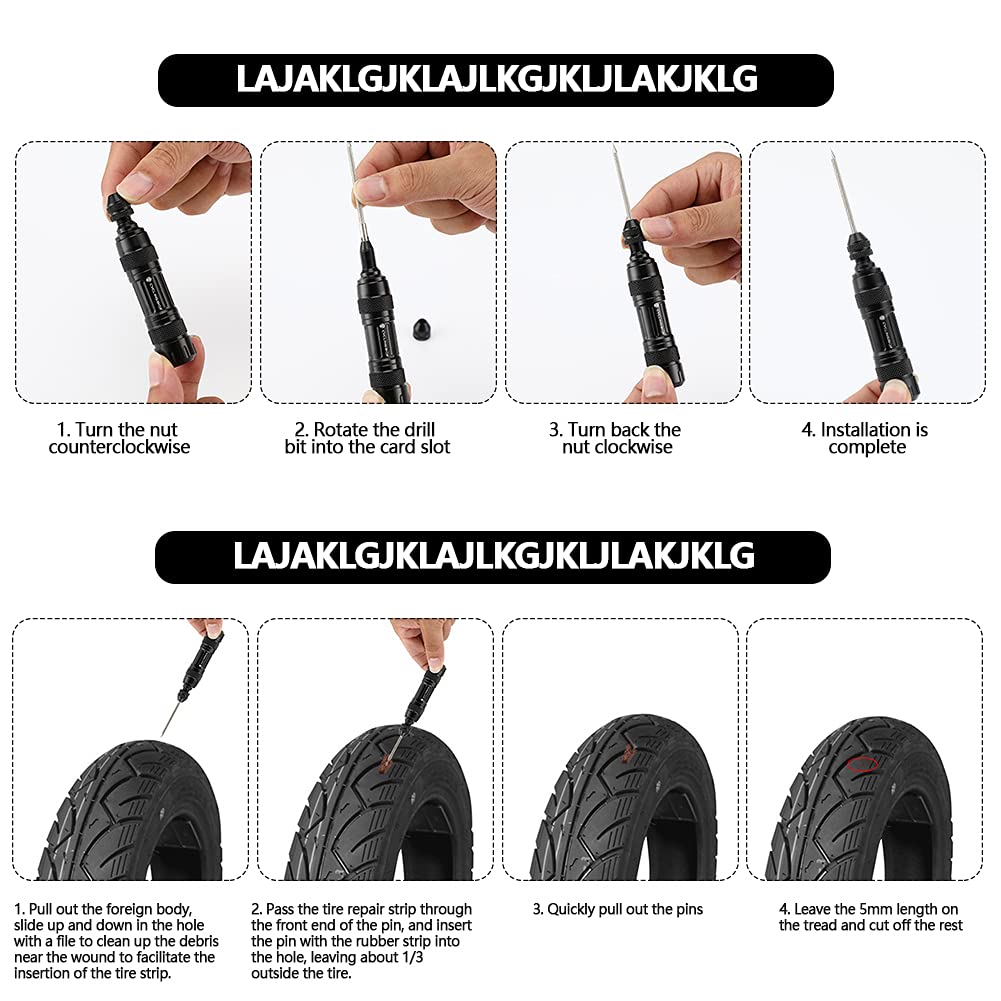 LAJAKLGJKLAJLKGJKLJLAKJKLG

1. Turn the nut counterclockwise

2. Rotate the drill bit into the card slot

3. Turn back the nut clockwise

4. Installation is complete

LAJAKLGJKLAJLKGJKLJLAKJKLG

1. Pull out the foreign body, slide up and down in the hole with a file to clean up the debris near the wound to facilitate the insertion of the tire strip.

2. Pass the tire repair strip through the front end of the pin, and insert the pin with the rubber strip into the hole, leaving about 1/3 outside the tire.

3. Quickly pull out the pins

4. Leave the 5mm length on the tread and cut off the rest