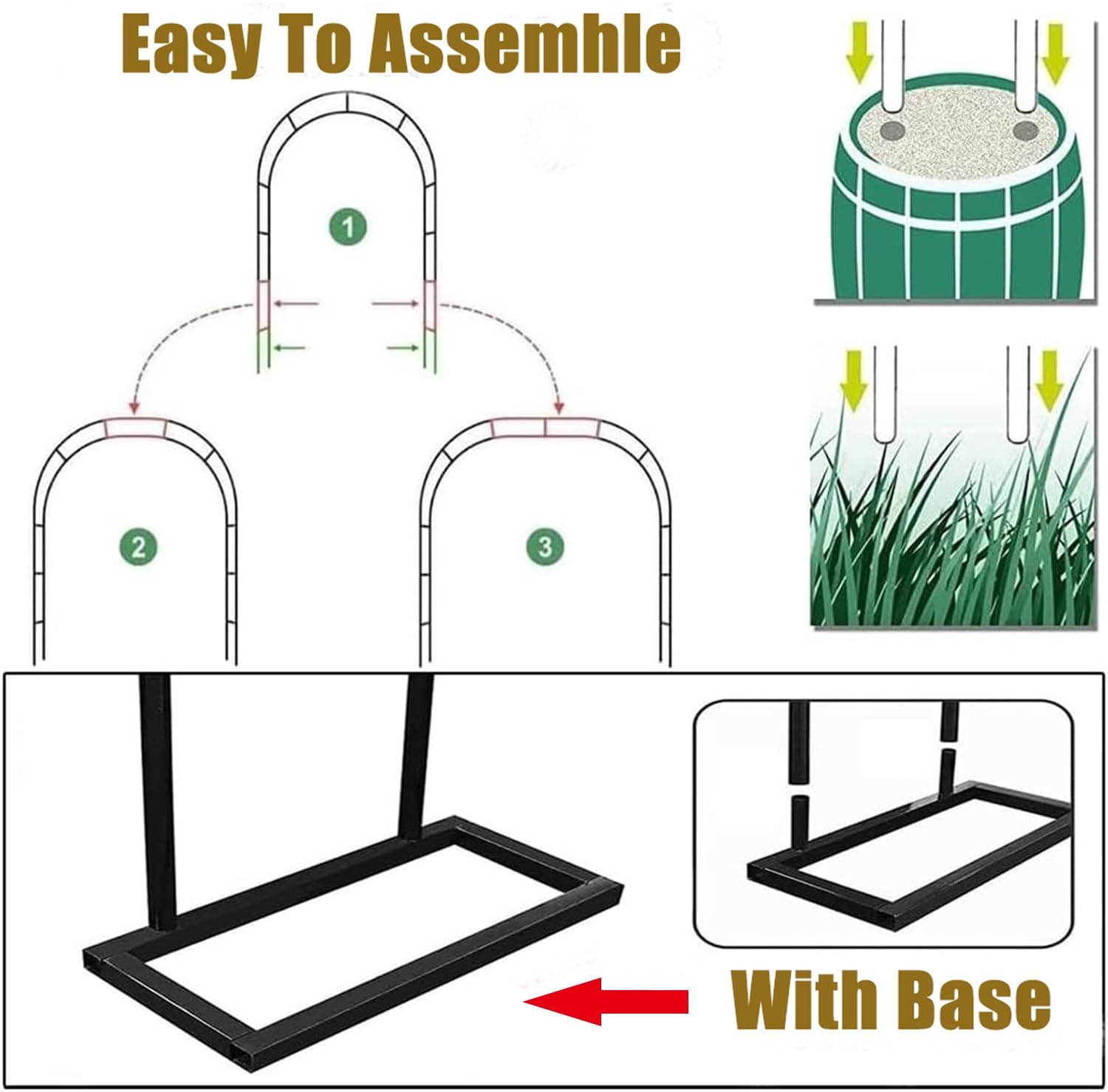 Easy To Assemhle

1

2

3

With Base