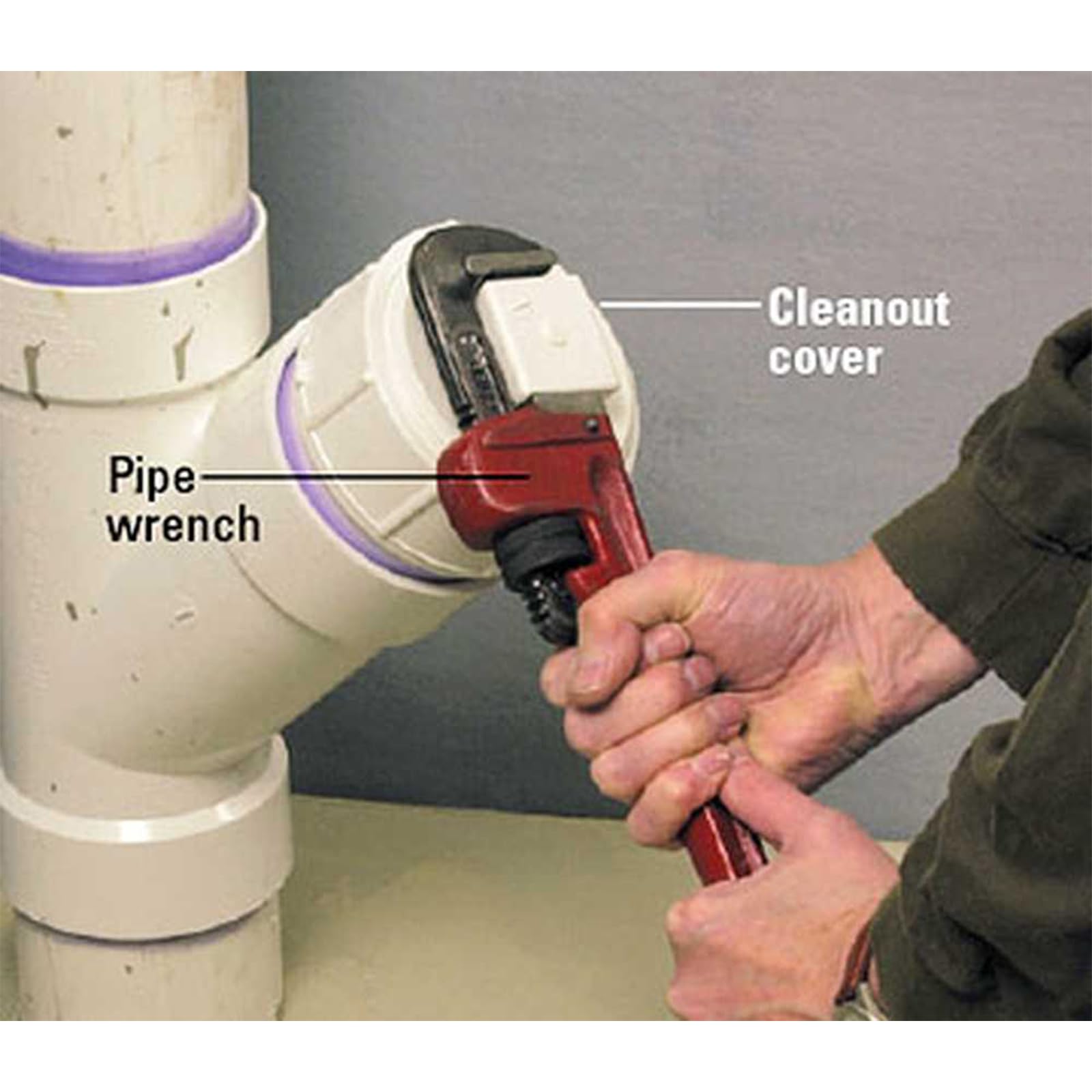 Cleanout cover

Pipe wrench