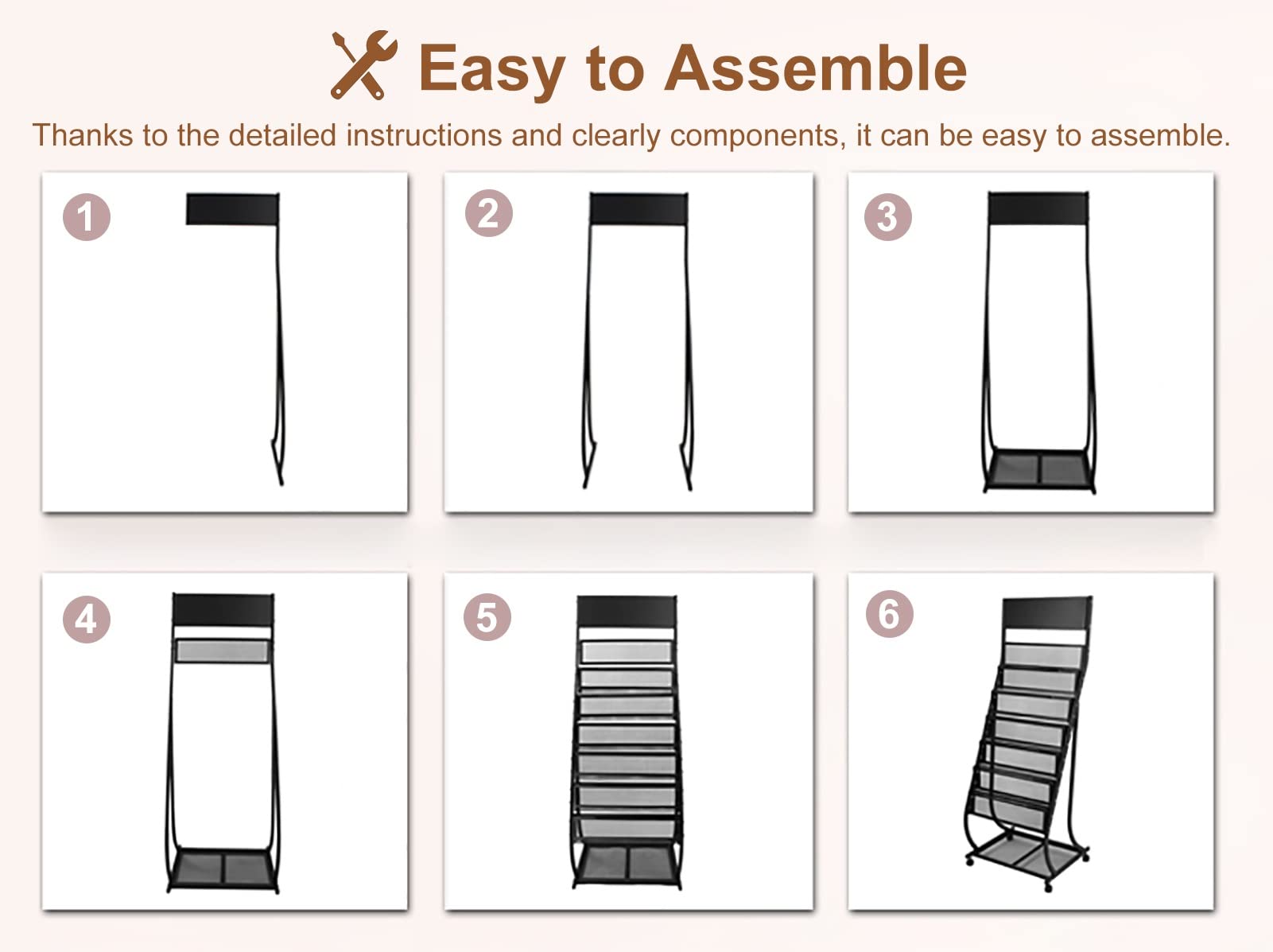 Easy to Assemble

Thanks to the detailed instructions and clearly components, it can be easy to assemble.

1

2

3

4

5

6