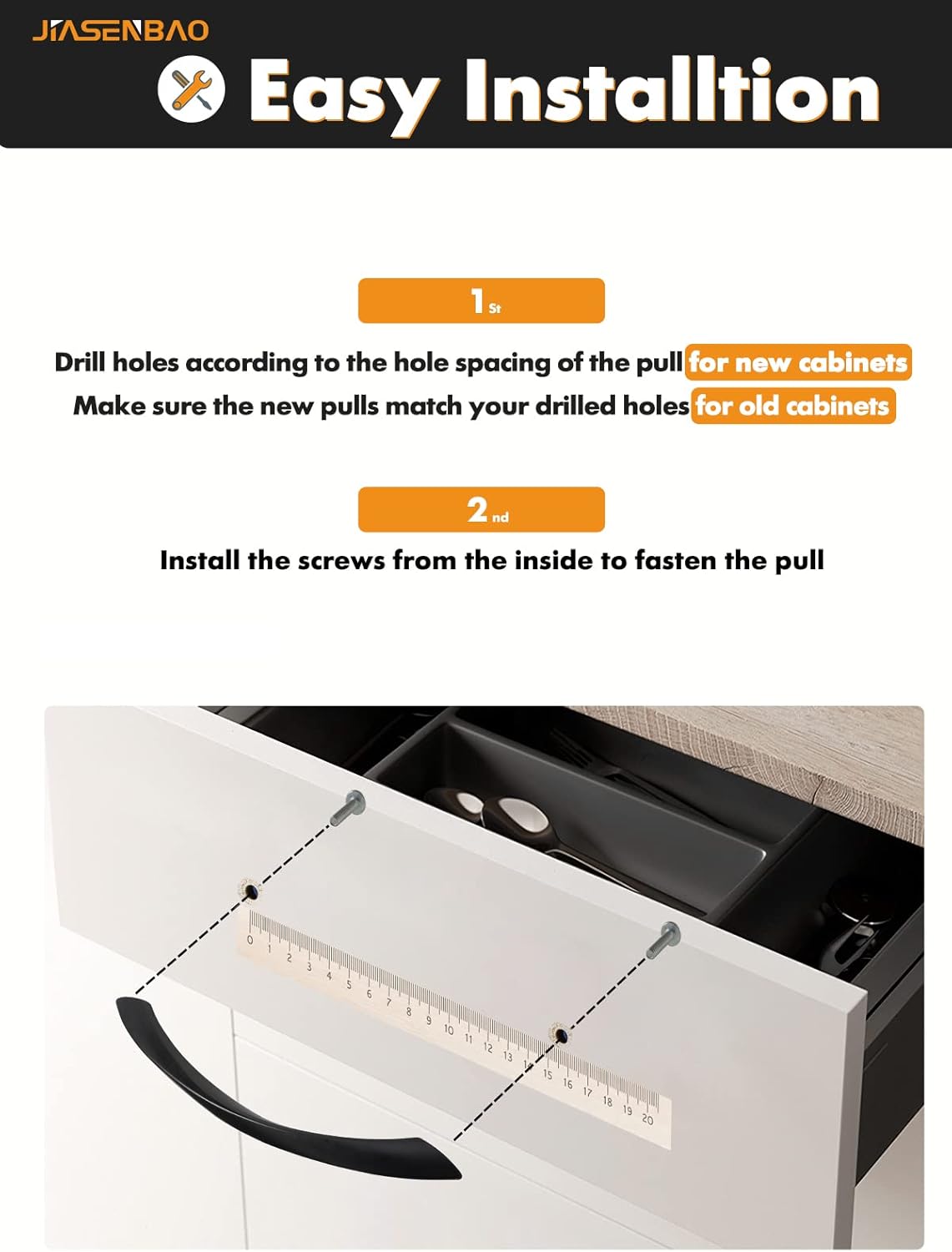 JIASENBAO

Easy Installtion

1 St

Drill holes according to the hole spacing of the pull for new cabinets
Make sure the new pulls match your drilled holes for old cabinets

2 nd

Install the screws from the inside to fasten the pull

0 1 2 3 4 5 6 7 8 9 10 11 12 13 14 15 16 17 18 19 20