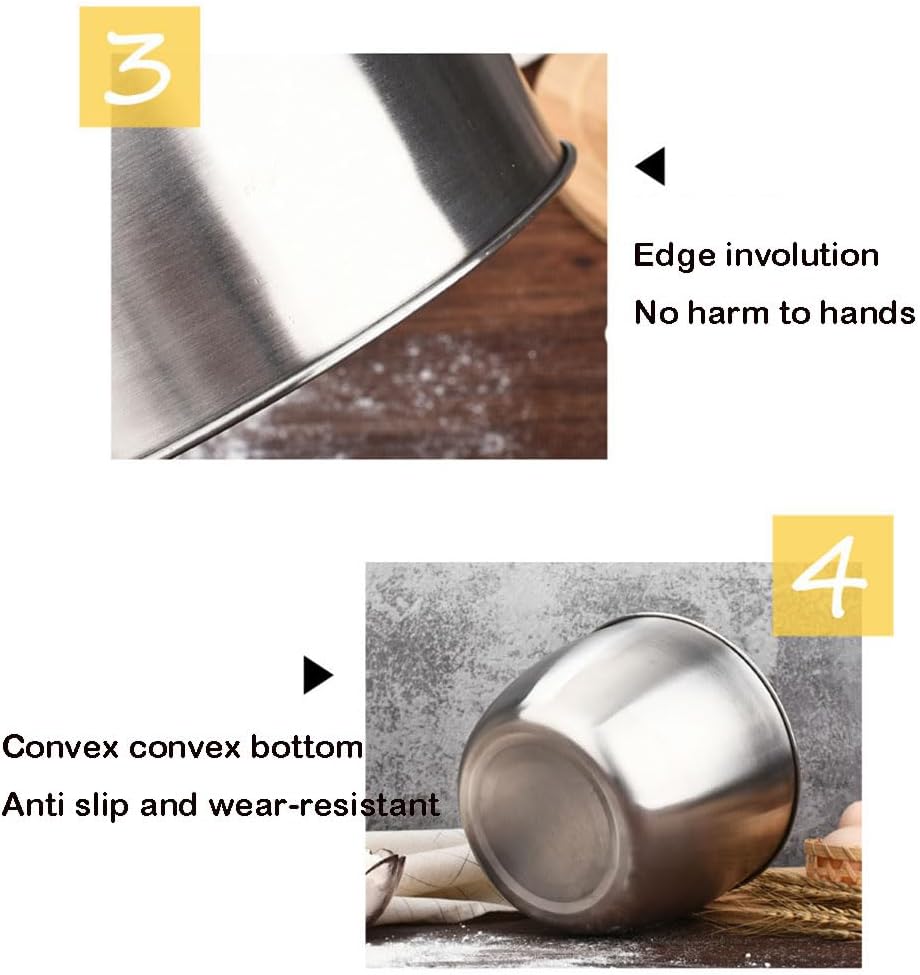 3

Edge involution
No harm to hands

4

Convex convex bottom
Anti slip and wear-resistant