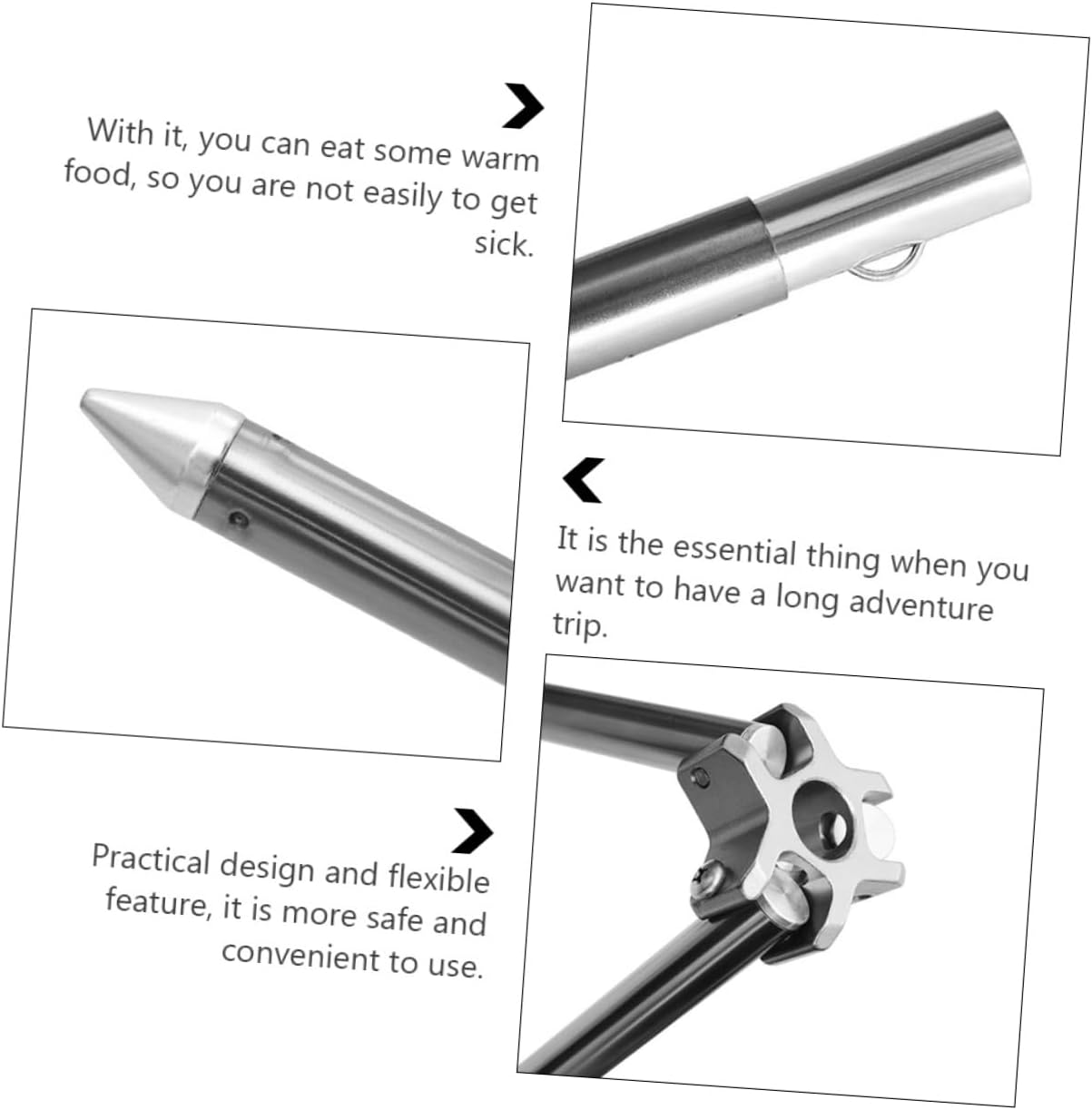 With it, you can eat some warm food, so you are not easily to get sick.

It is the essential thing when you want to have a long adventure trip.

Practical design and flexible feature, it is more safe and convenient to use.