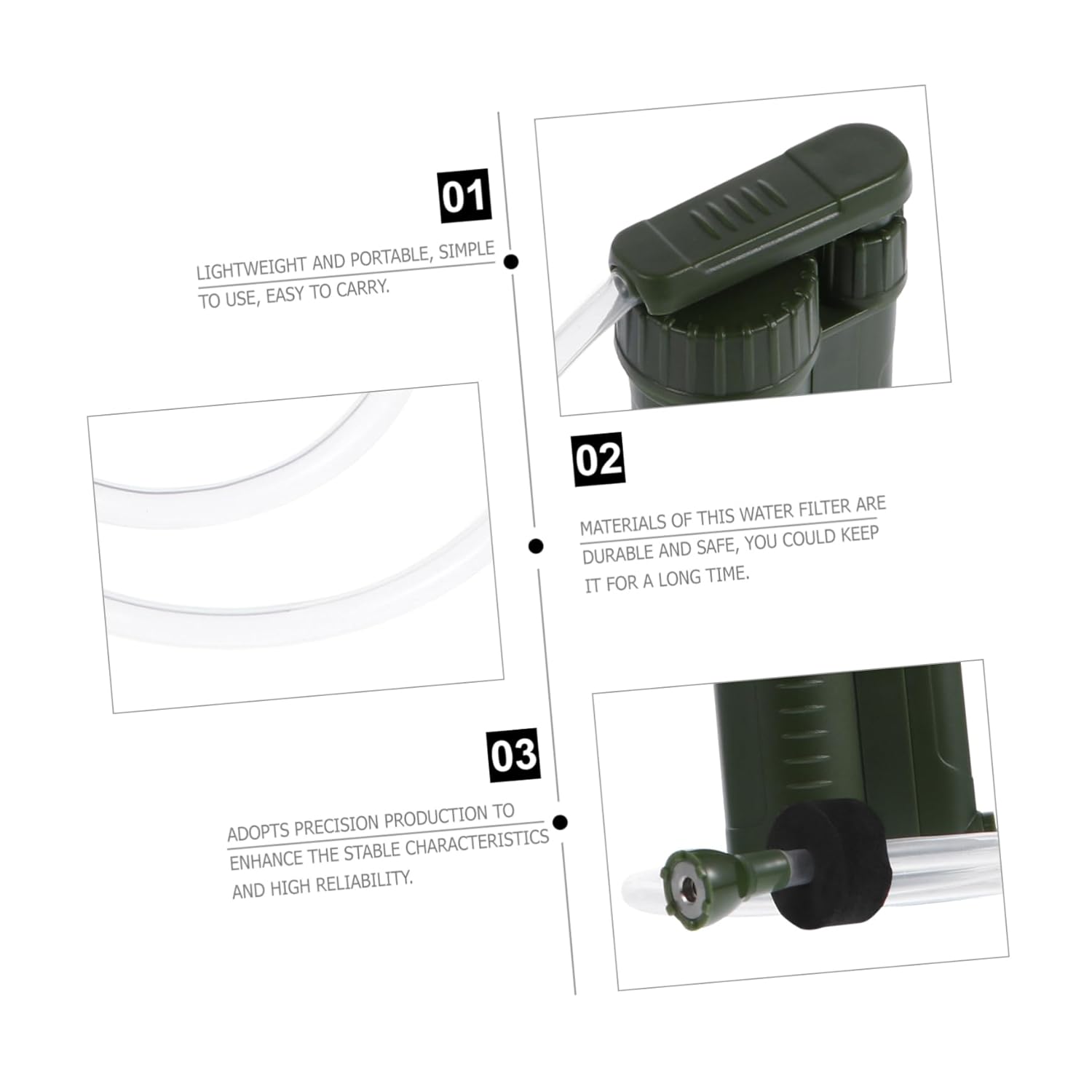 01

LIGHTWEIGHT AND PORTABLE, SIMPLE TO USE, EASY TO CARRY.

02

MATERIALS OF THIS WATER FILTER ARE DURABLE AND SAFE, YOU COULD KEEP IT FOR A LONG TIME.

03

ADOPTS PRECISION PRODUCTION TO ENHANCE THE STABLE CHARACTERISTICS AND HIGH RELIABILITY.