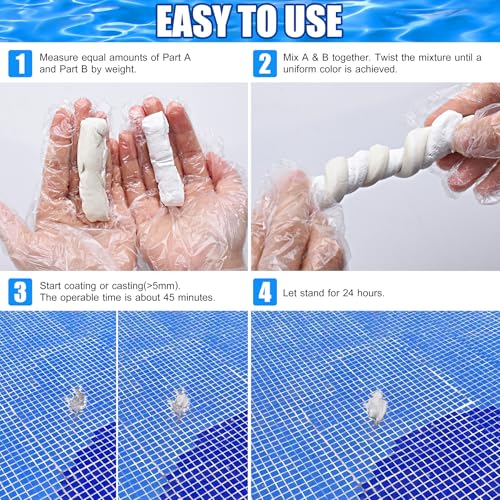 EASY TO USE

1 Measure equal amounts of Part A and Part B by weight.

2 Mix A & B together. Twist the mixture until a uniform color is achieved.

3 Start coating or casting(>5mm). The operable time is about 45 minutes.

4 Let stand for 24 hours.