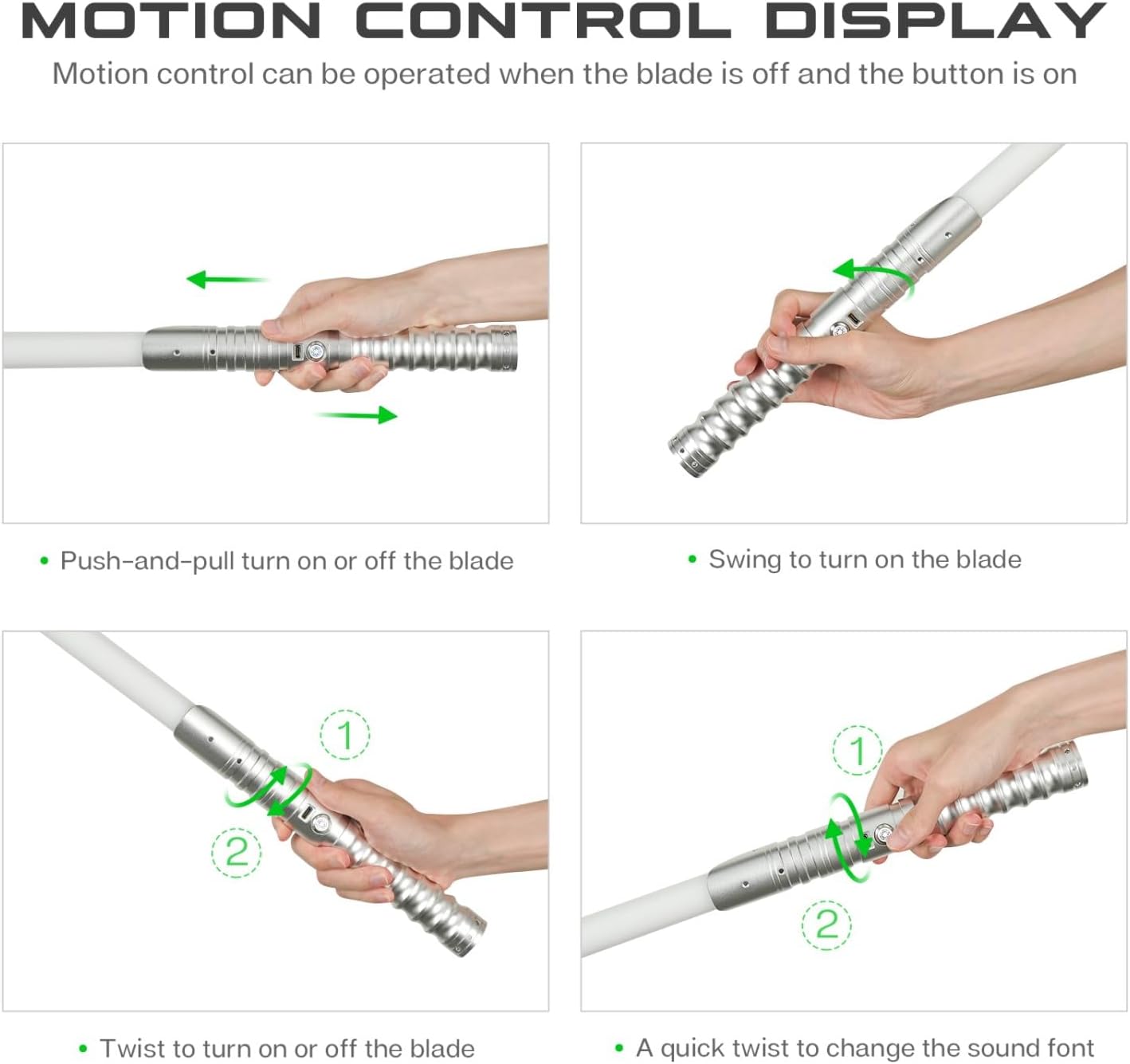 MOTION CONTROL DISPLAY

Motion control can be operated when the blade is off and the button is on

• Push-and-pull turn on or off the blade

• Swing to turn on the blade

1

2

• Twist to turn on or off the blade

1

2

• A quick twist to change the sound font