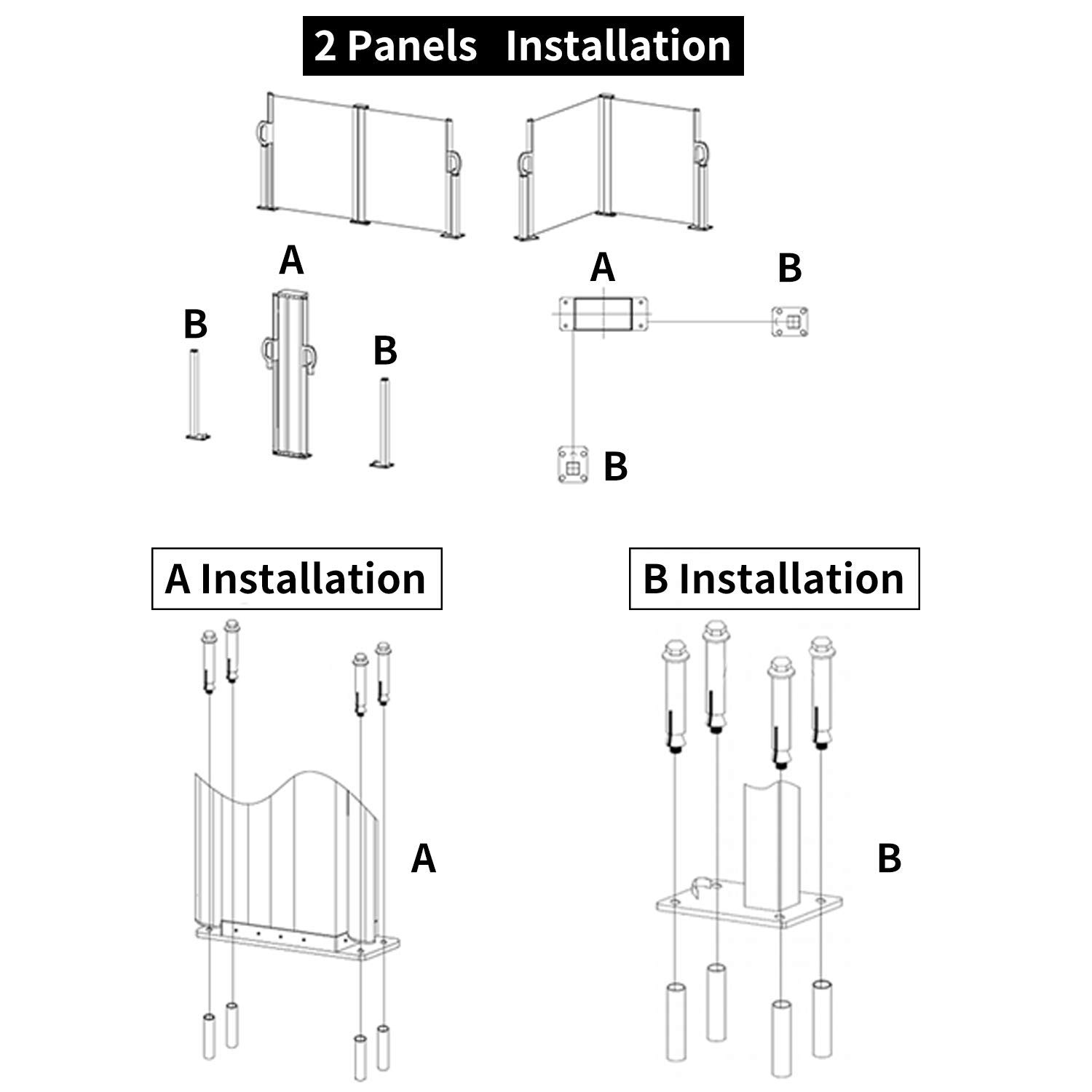 2 Panels Installation

A

B

B

A

B

B

A Installation

B Installation

A

B