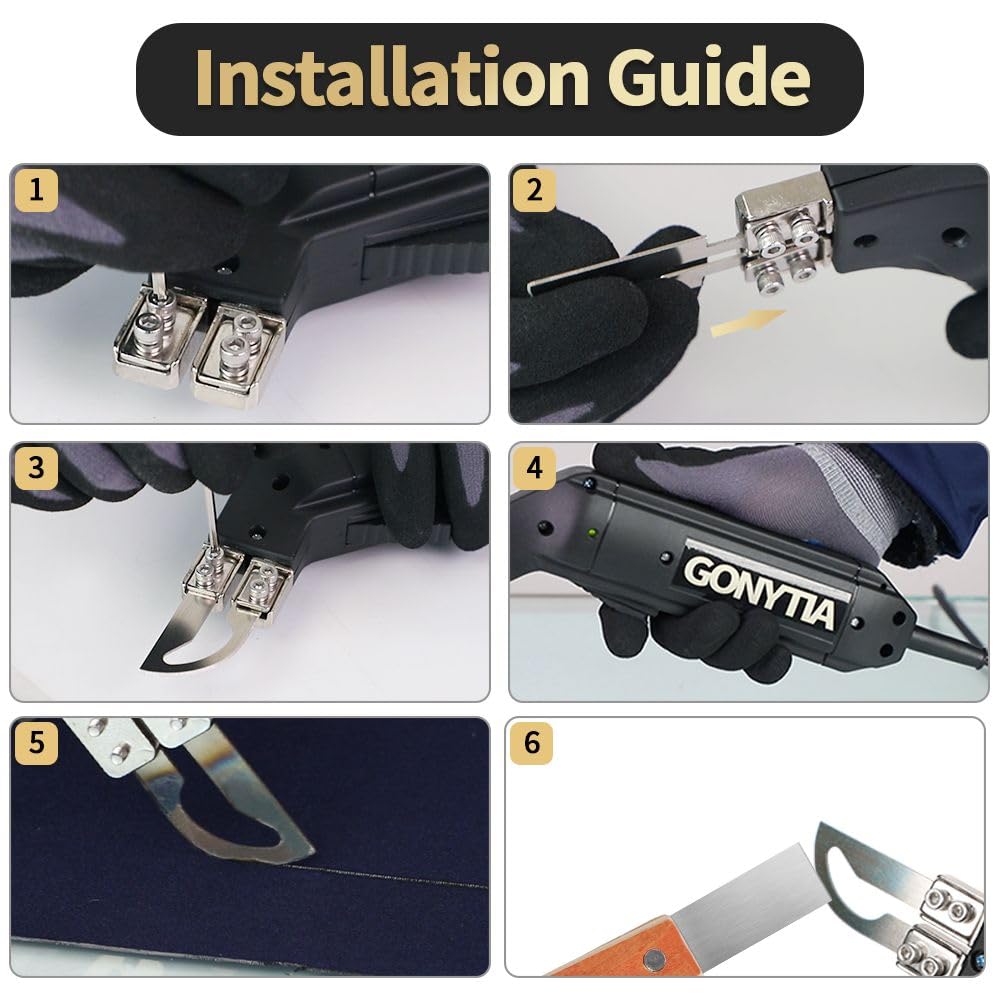 Installation Guide

1

2

3

4

GONYTIA

5

6