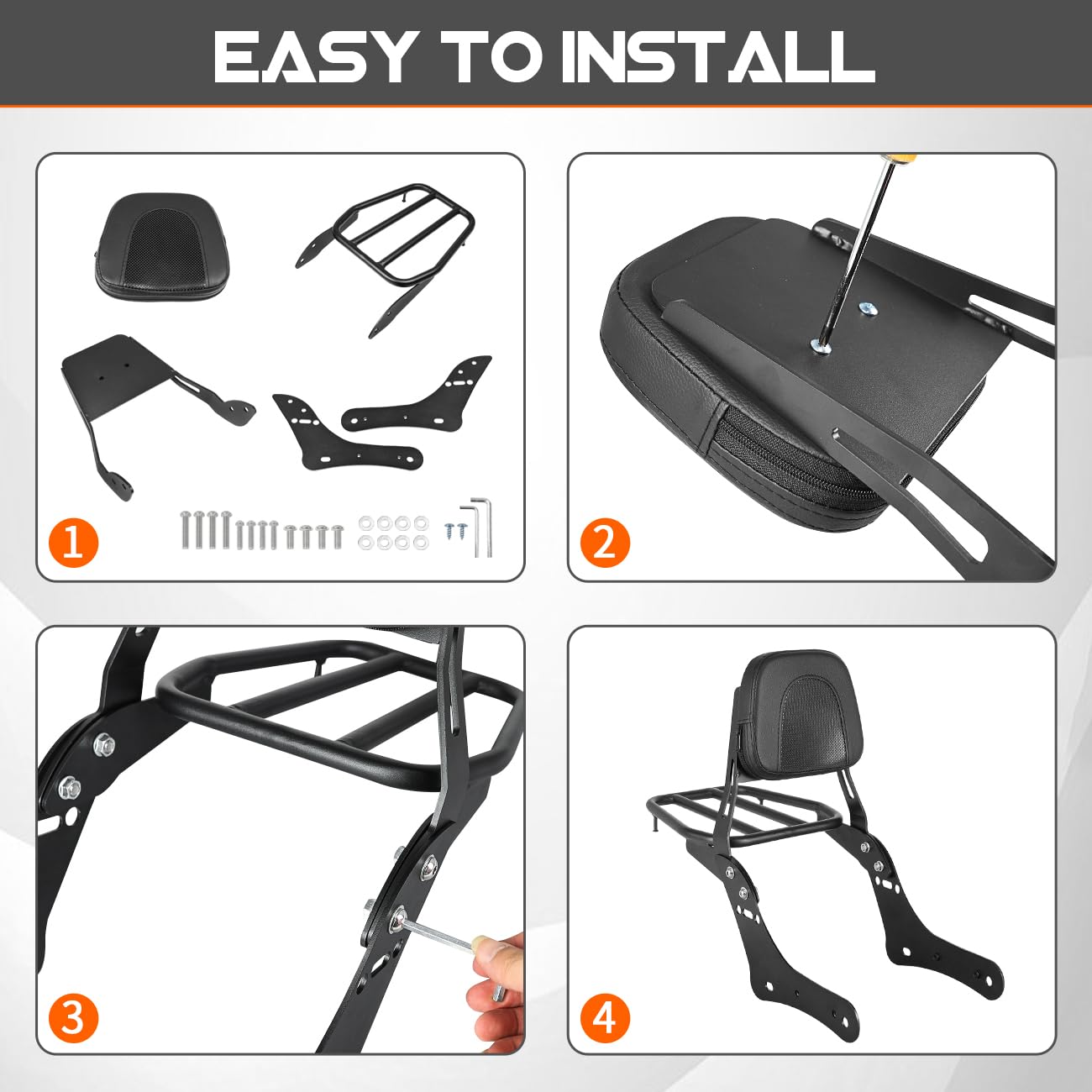 EASY TO INSTALL

1

2

3

4