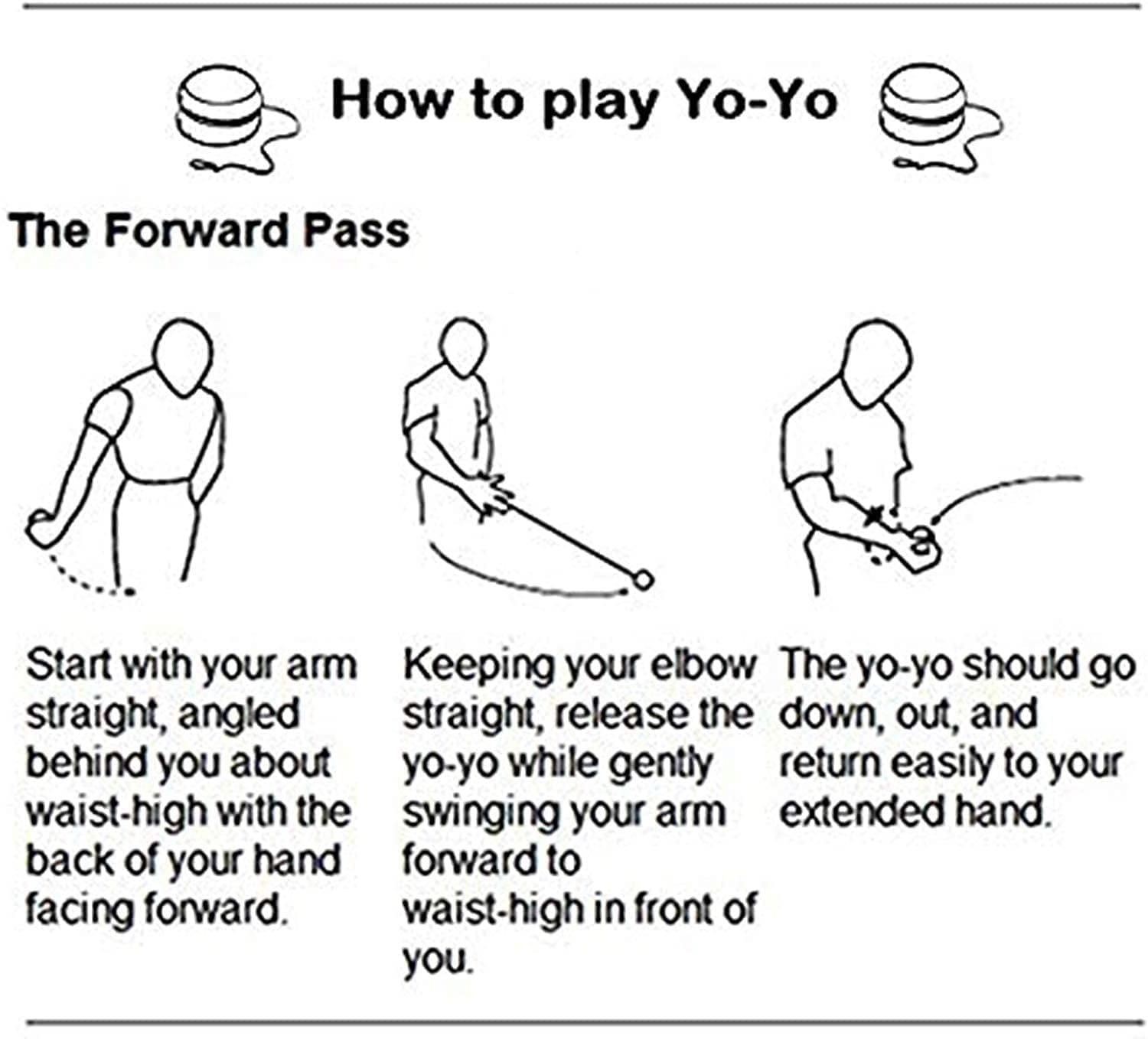 How to play Yo-Yo

The Forward Pass

Start with your arm straight, angled behind you about waist-high with the back of your hand facing forward.

Keeping your elbow straight, release the yo-yo while gently swinging your arm forward to waist-high in front of you.

The yo-yo should go down, out, and return easily to your extended hand.