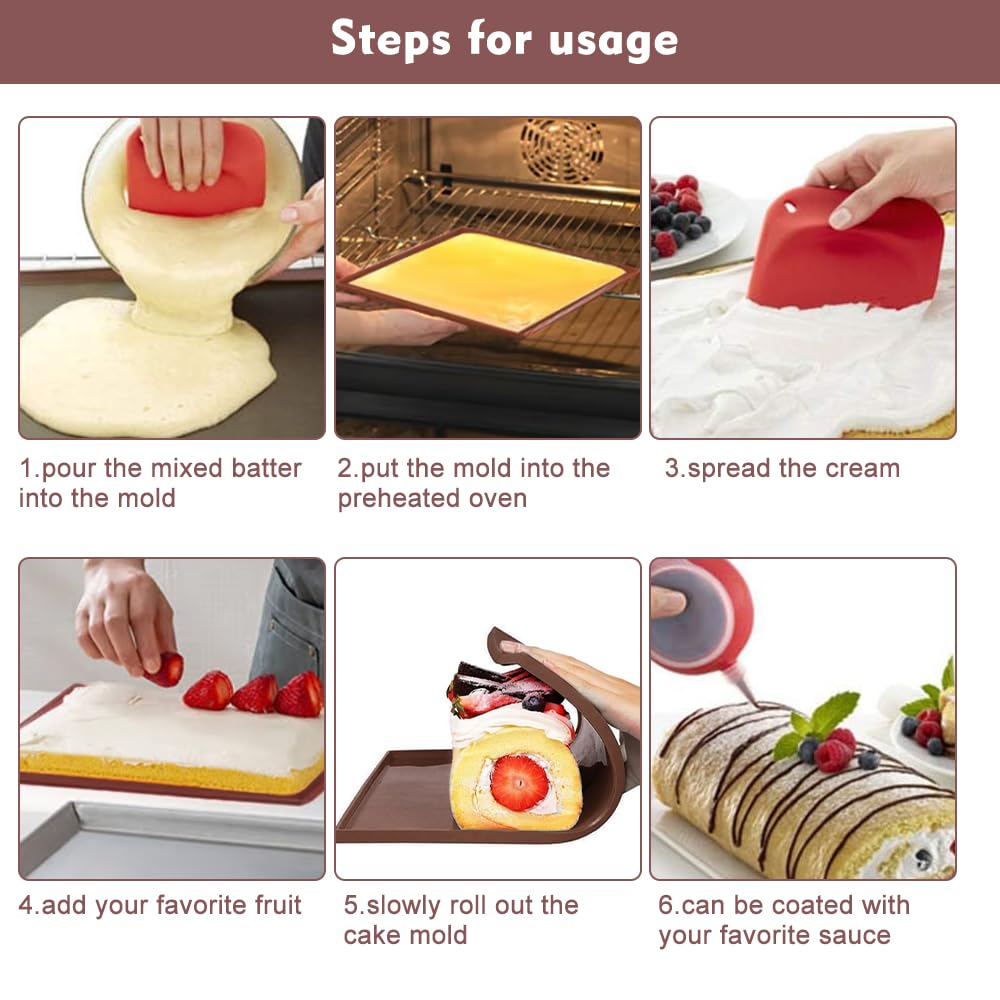 Steps for usage

1.pour the mixed batter into the mold

2.put the mold into the preheated oven

3.spread the cream

4.add your favorite fruit

5.slowly roll out the cake mold

6.can be coated with your favorite sauce