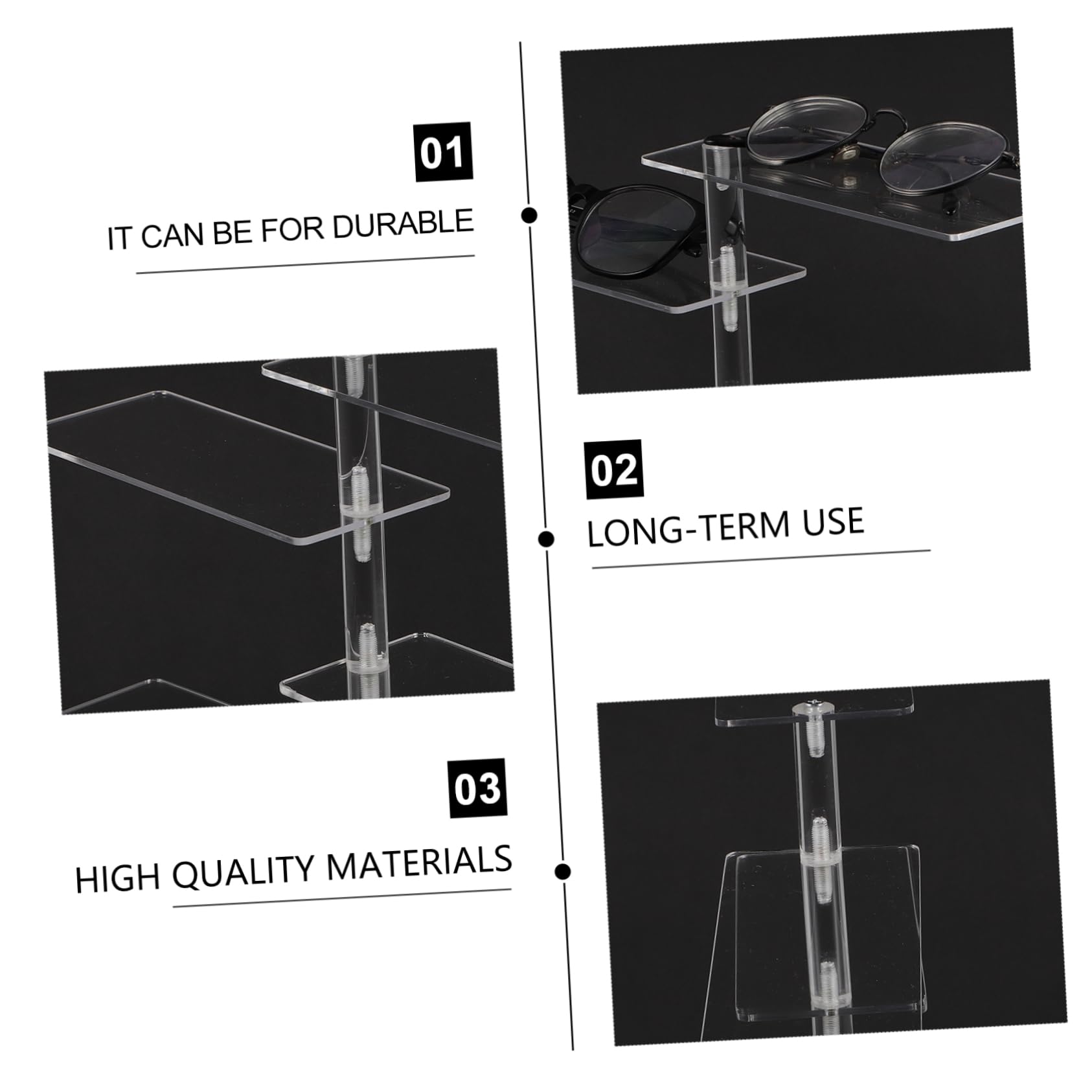 01

IT CAN BE FOR DURABLE

02

LONG-TERM USE

03

HIGH QUALITY MATERIALS