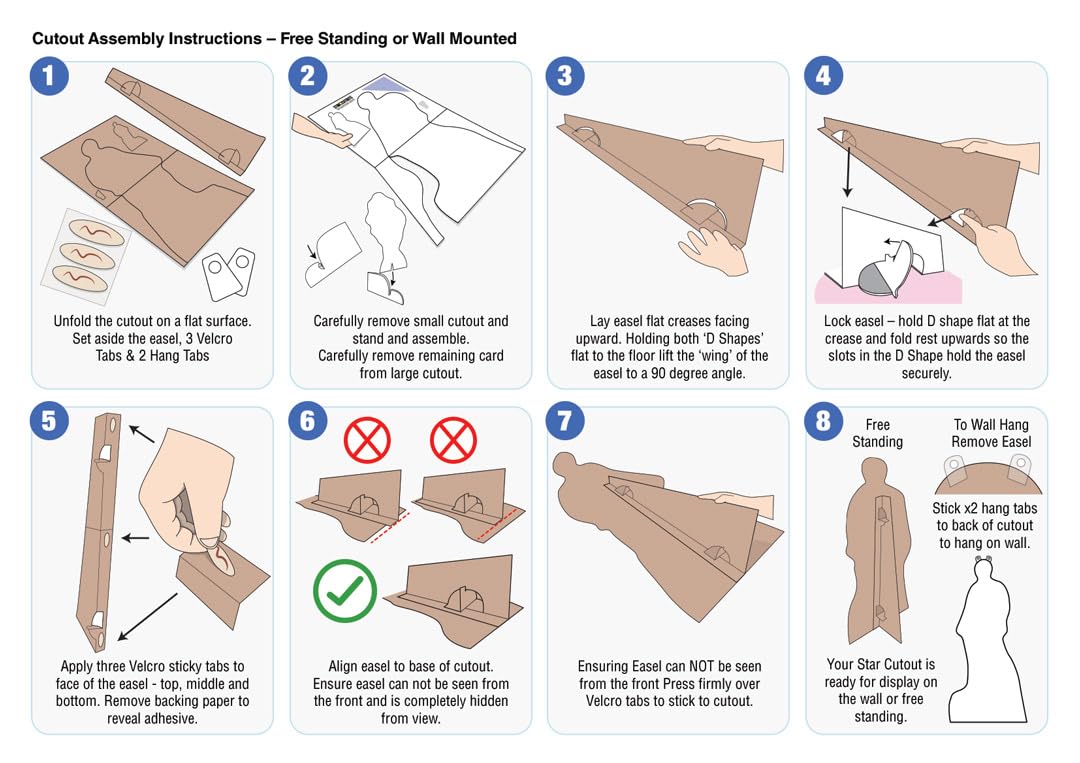 Cutout Assembly Instructions – Free Standing or Wall Mounted

1

Unfold the cutout on a flat surface. Set aside the easel, 3 Velcro Tabs & 2 Hang Tabs

2

Carefully remove small cutout and stand and assemble.
Carefully remove remaining card from large cutout.

3

Lay easel flat creases facing upward. Holding both 'D Shapes' flat to the floor lift the 'wing' of the easel to a 90 degree angle.

4

Lock easel – hold D shape flat at the crease and fold rest upwards so the slots in the D Shape hold the easel securely.

5

Apply three Velcro sticky tabs to face of the easel - top, middle and bottom. Remove backing paper to reveal adhesive.

6

Align easel to base of cutout. Ensure easel can not be seen from the front and is completely hidden from view.

7

Ensuring Easel can NOT be seen from the front Press firmly over Velcro tabs to stick to cutout.

8

Free Standing

To Wall Hang Remove Easel

Stick x2 hang tabs to back of cutout to hang on wall.

Your Star Cutout is ready for display on the wall or free standing.