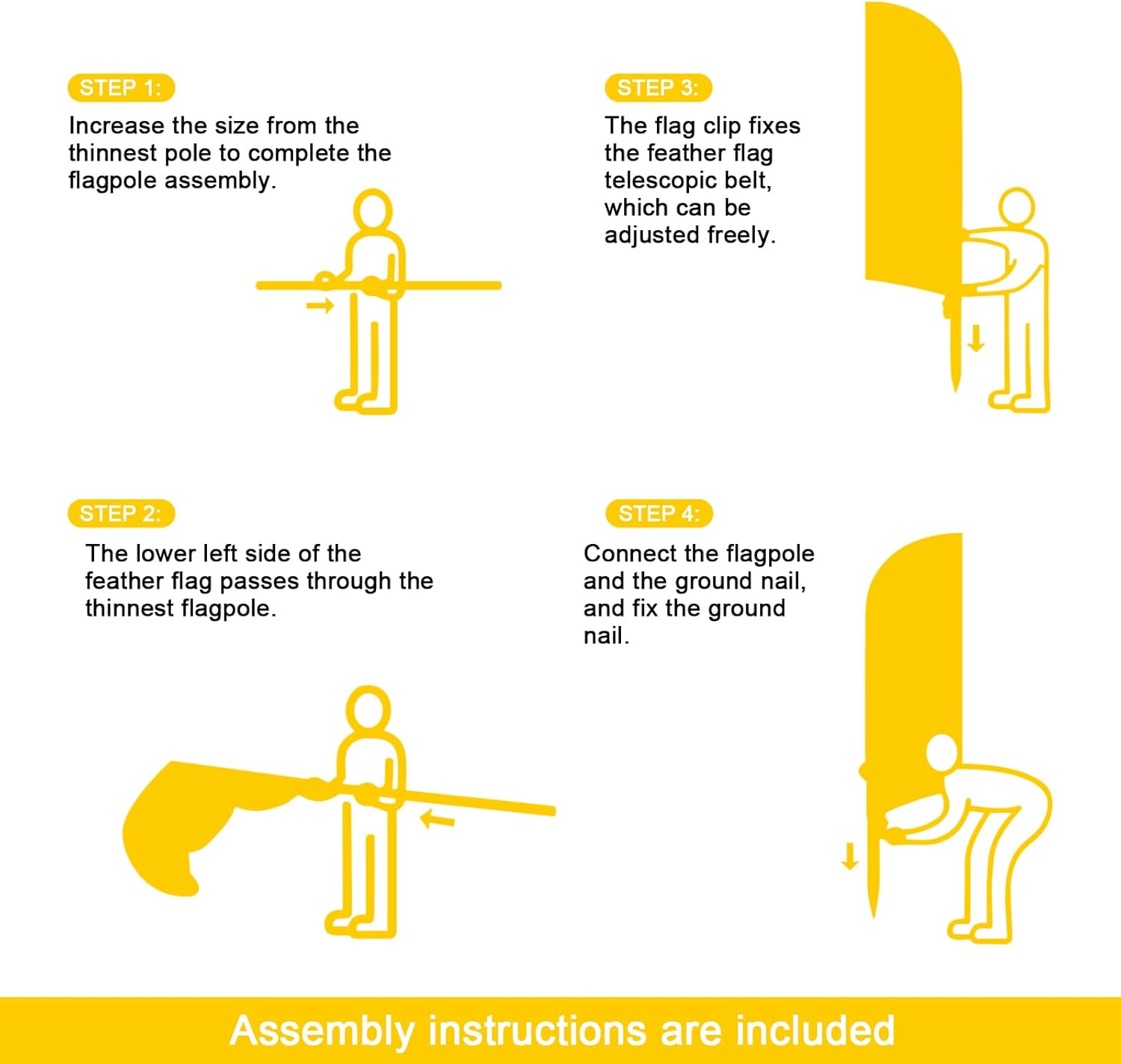 STEP 1:
Increase the size from the thinnest pole to complete the flagpole assembly.

STEP 2:
The lower left side of the feather flag passes through the thinnest flagpole.

STEP 3:
The flag clip fixes the feather flag telescopic belt, which can be adjusted freely.

STEP 4:
Connect the flagpole and the ground nail, and fix the ground nail.

Assembly instructions are included