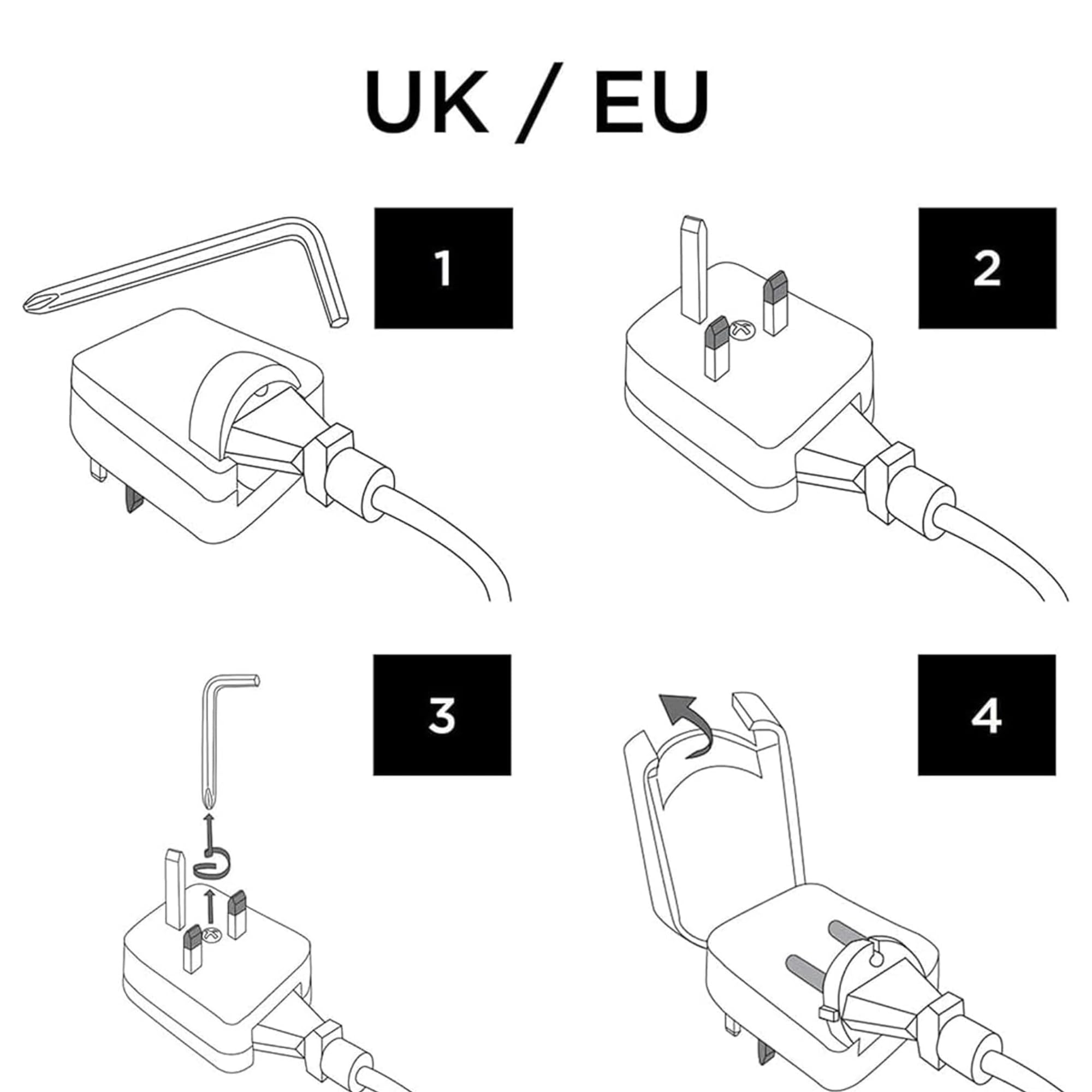 UK / EU

1

2

3

4