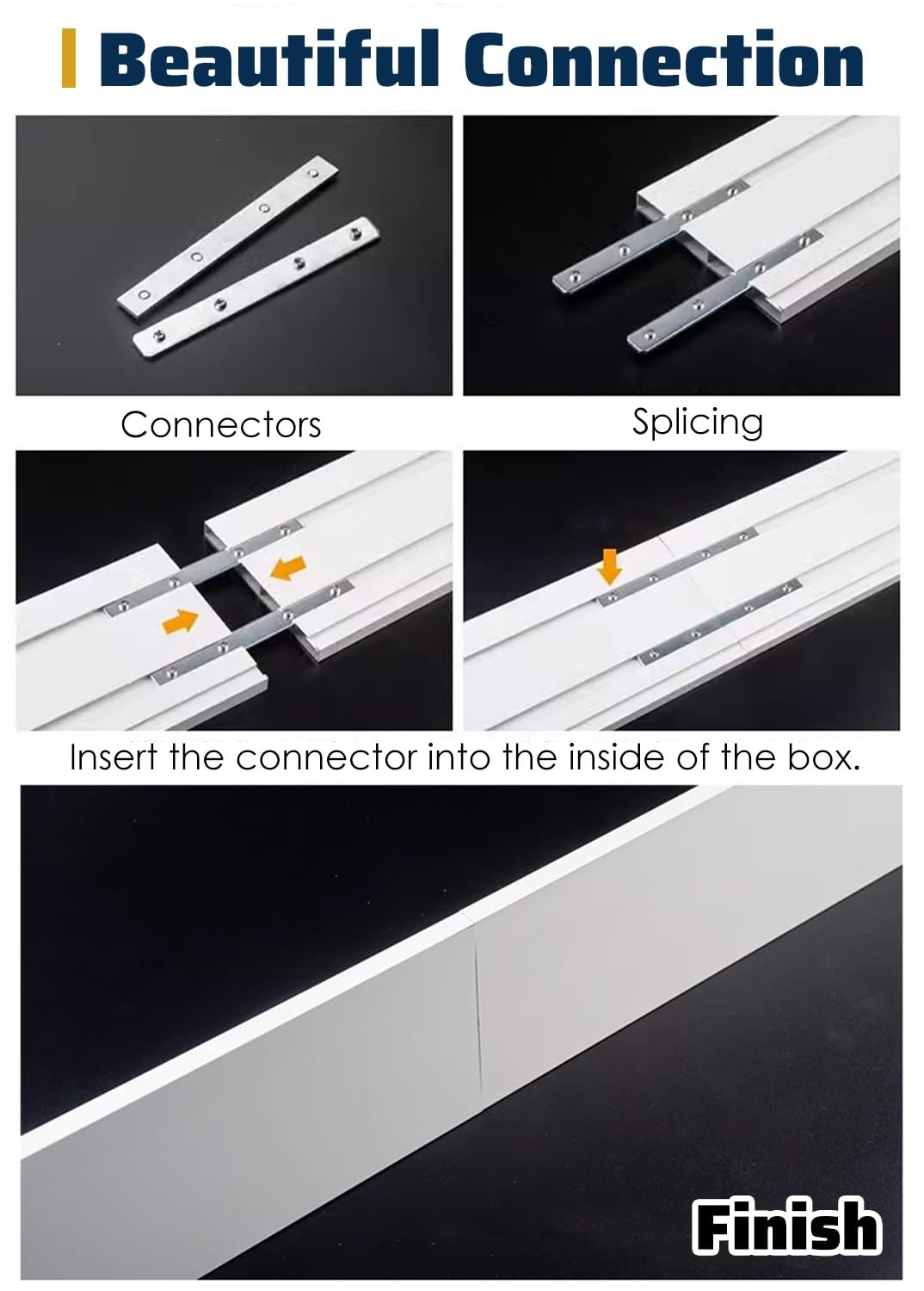 Beautiful Connection

Connectors

Splicing

Insert the connector into the inside of the box.

Finish